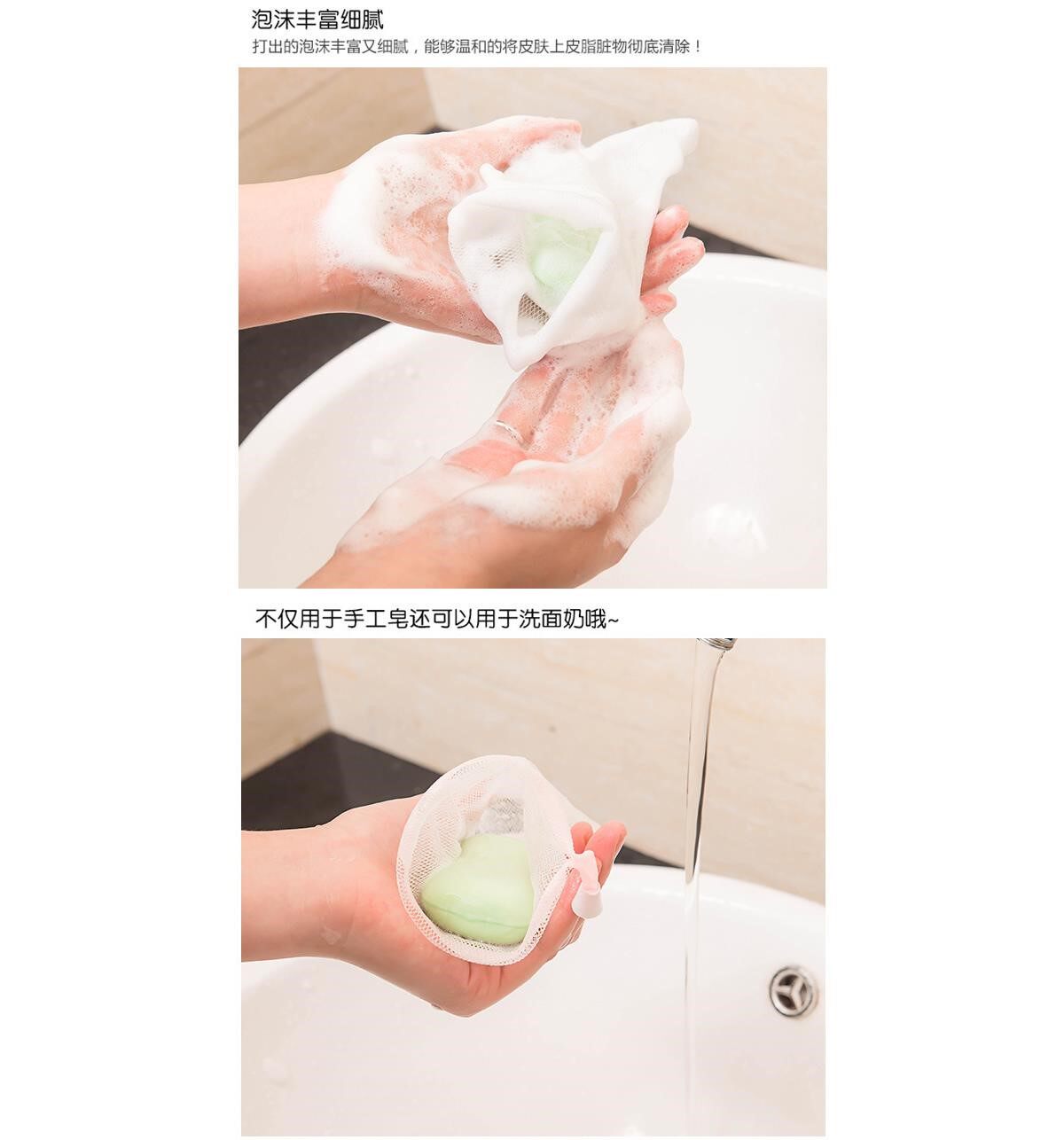 泡沫丰富细腻
打出的泡沫丰富又细腻，能够温和的将皮肤上皮脂脏物彻底清除！

不仅用于手工皂还可以用于洗面奶哦~