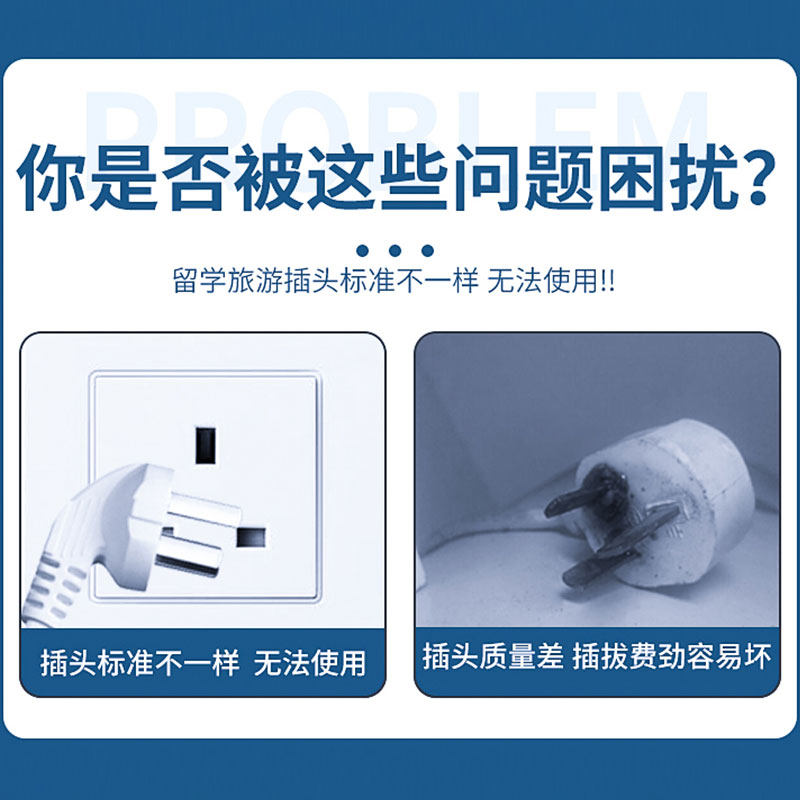 PROBLEM

你是否被这些问题困扰?

留学旅游插头标准不一样 无法使用!!

插头标准不一样 无法使用

插头质量差 插拔费劲容易坏