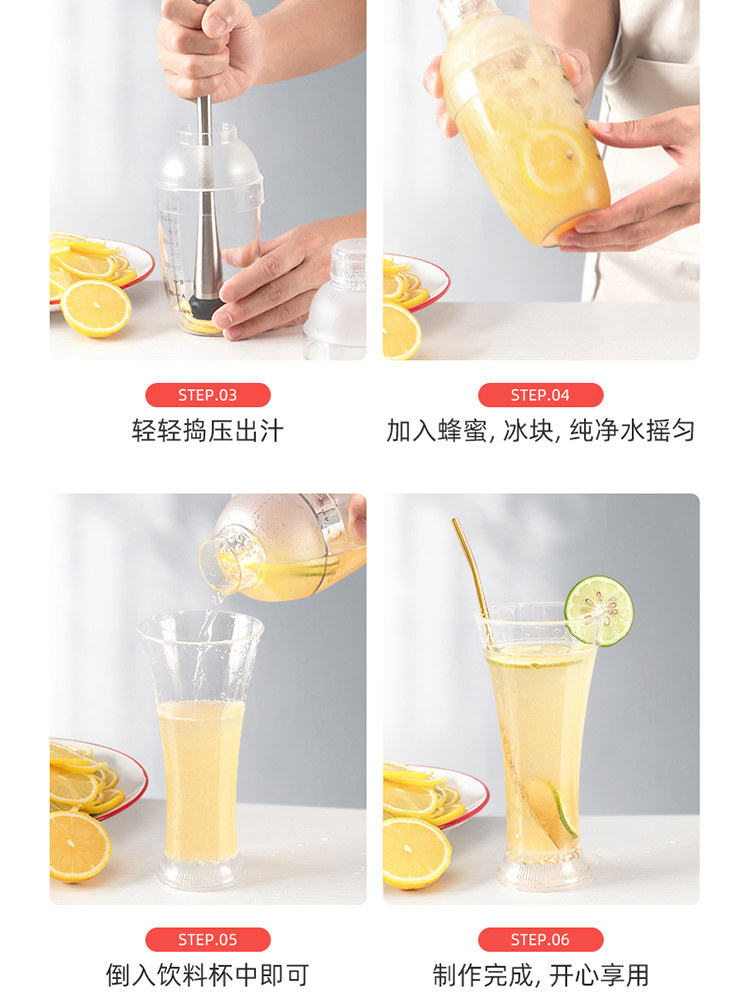 STEP.03
轻轻捣压出汁

STEP.04
加入蜂蜜, 冰块, 纯净水摇匀

STEP.05
倒入饮料杯中即可

STEP.06
制作完成, 开心享用