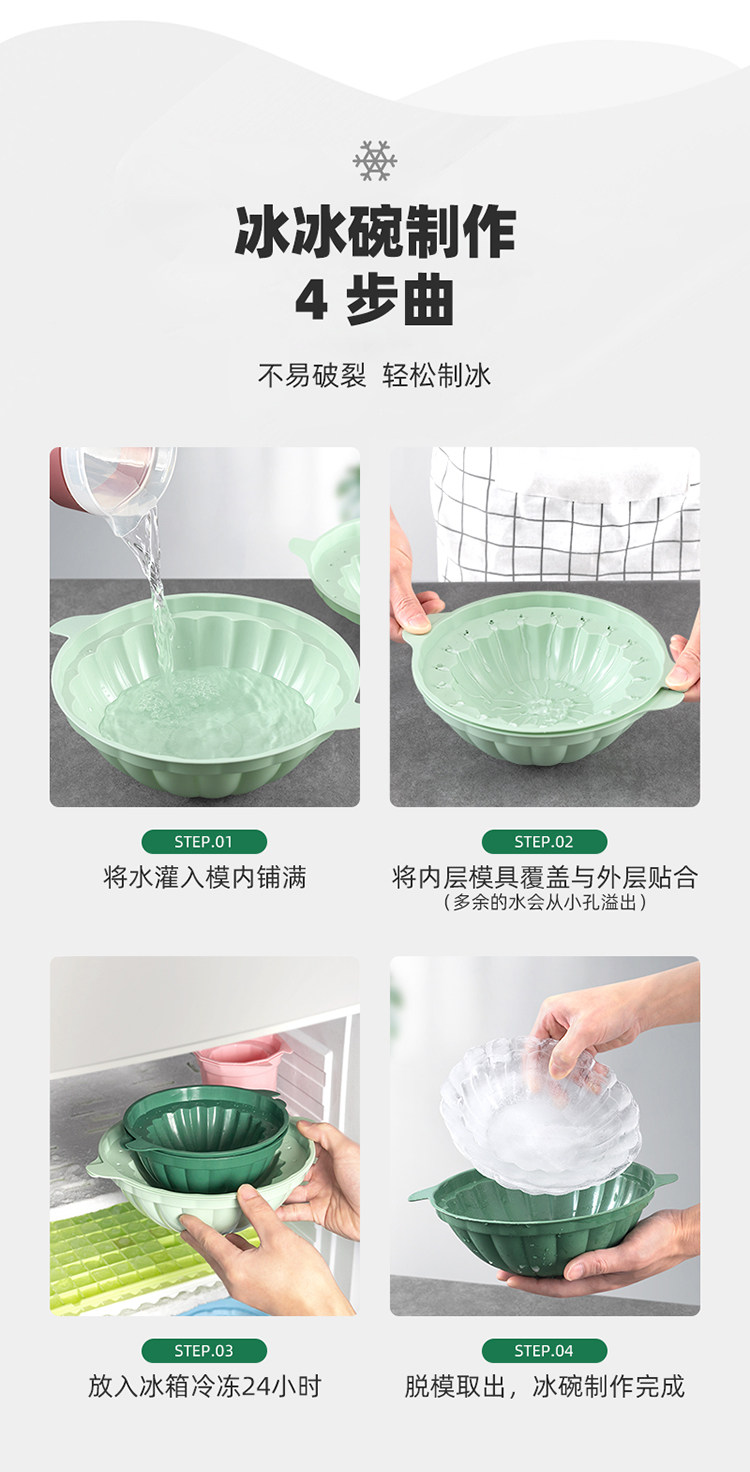 冰冰碗制作
4 步曲

不易破裂 轻松制冰

STEP.01
将水灌入模内铺满

STEP.02
将内层模具覆盖与外层贴合
（多余的水会从小孔溢出）

STEP.03
放入冰箱冷冻24小时

STEP.04
脱模取出，冰碗制作完成