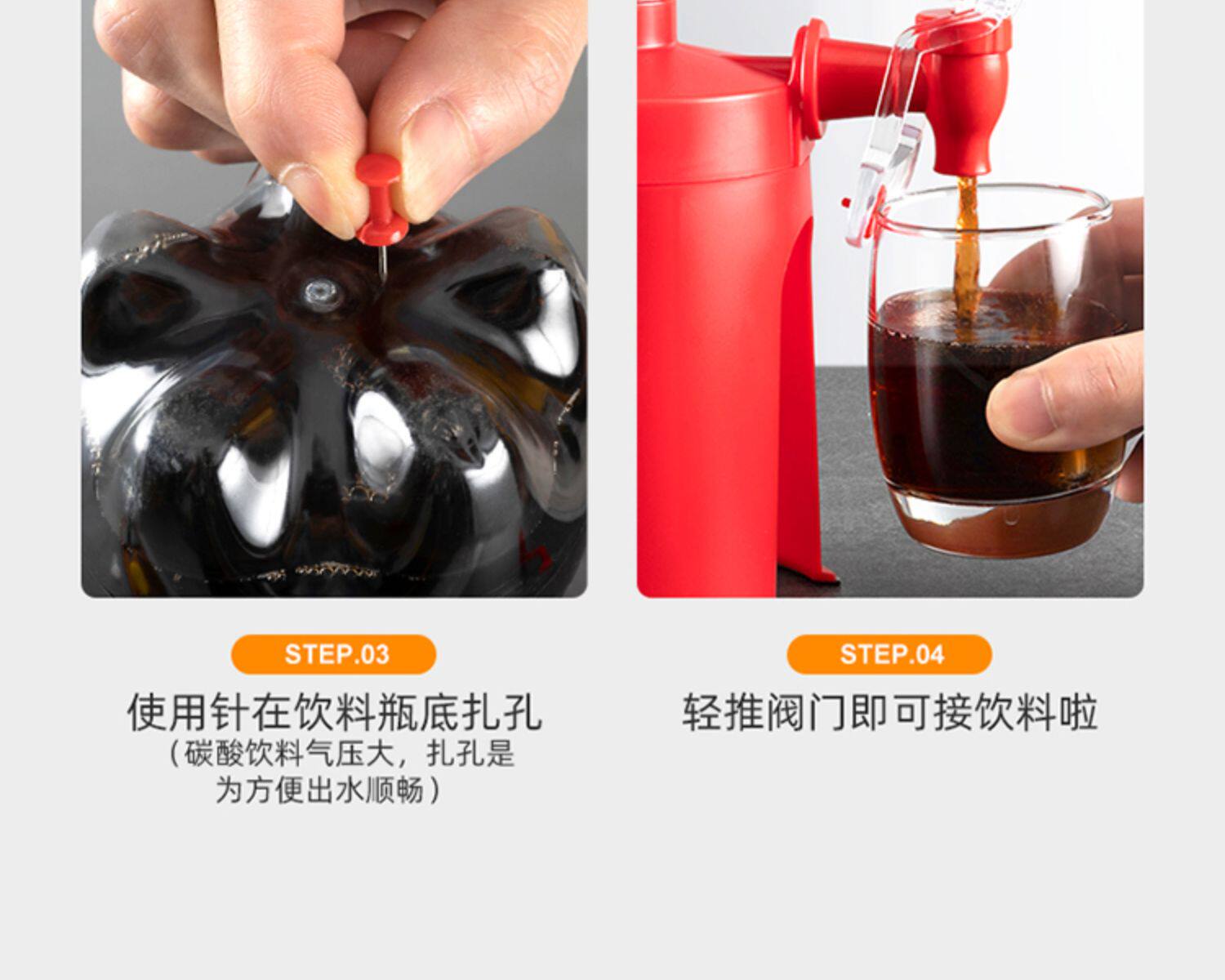 STEP.03

使用针在饮料瓶底扎孔
（碳酸饮料气压大，扎孔是为方便出水顺畅）

STEP.04

轻推阀门即可接饮料啦