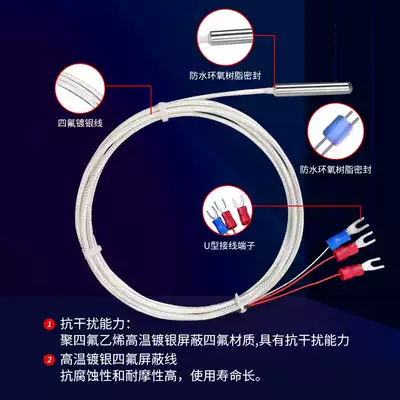 防水环氧树脂密封

四氟镀银线

防水环氧树脂密封

U型接线端子

1 抗干扰能力：
聚四氟乙烯高温镀银屏蔽四氟材质,具有抗干扰能力

2 高温镀银四氟屏蔽线
抗腐蚀性和耐摩性高，使用寿命长。