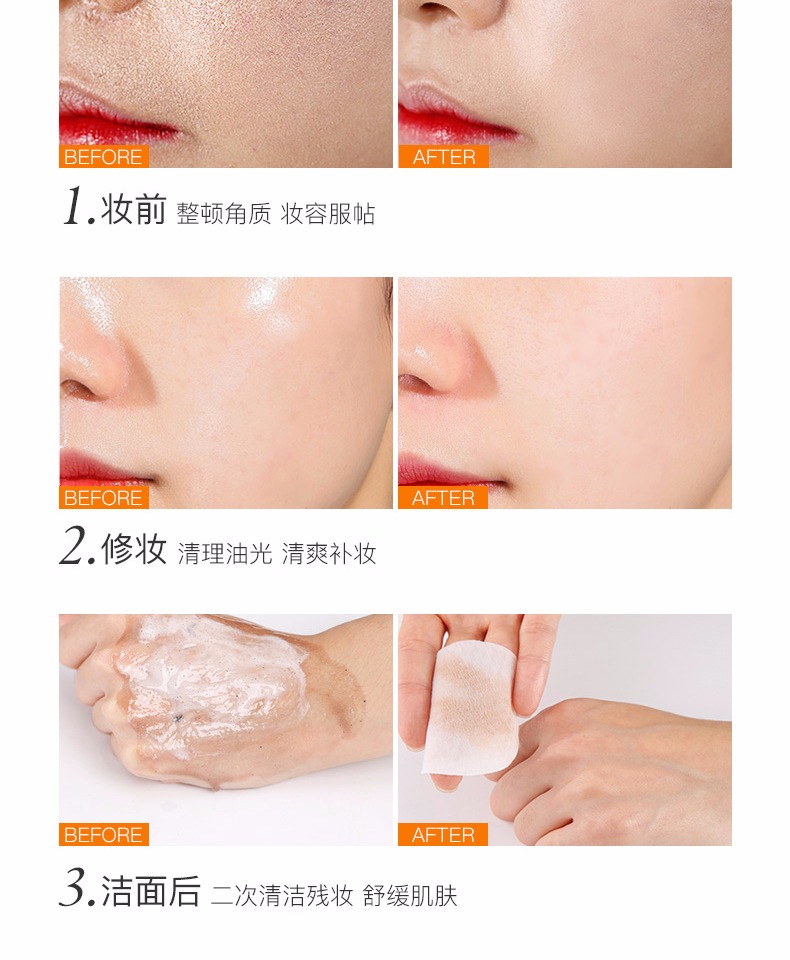 BEFORE
AFTER

1.妆前 整顿角质 妆容服帖

BEFORE
AFTER

2.修妆 清理油光 清爽补妆

BEFORE
AFTER

3.洁面后 二次清洁残妆 舒缓肌肤