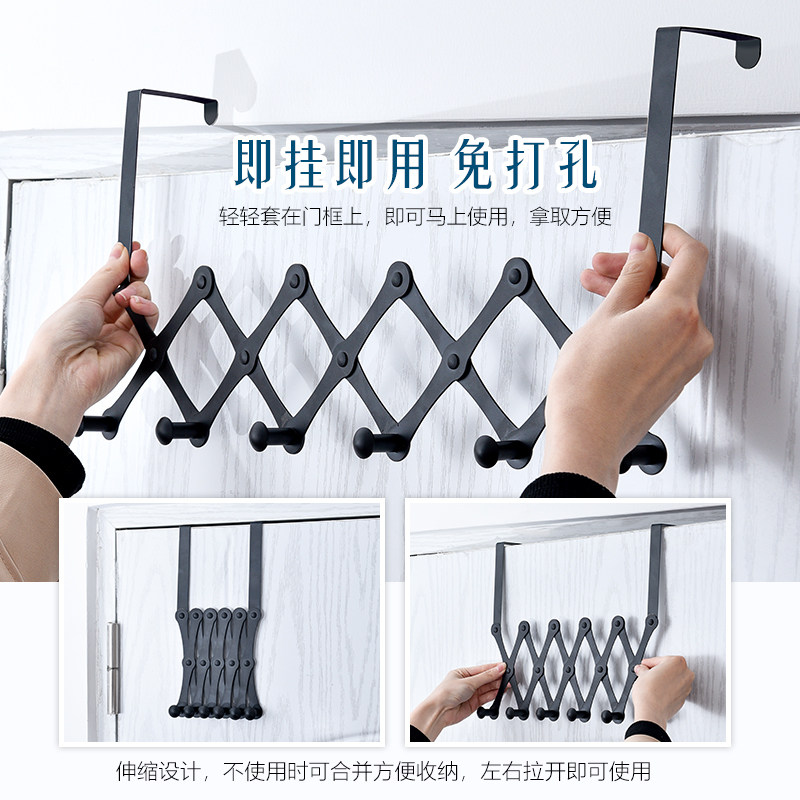 即挂即用 免打孔

轻轻套在门框上，即可马上使用，拿取方便

伸缩设计，不使用时可合并方便收纳，左右拉开即可使用