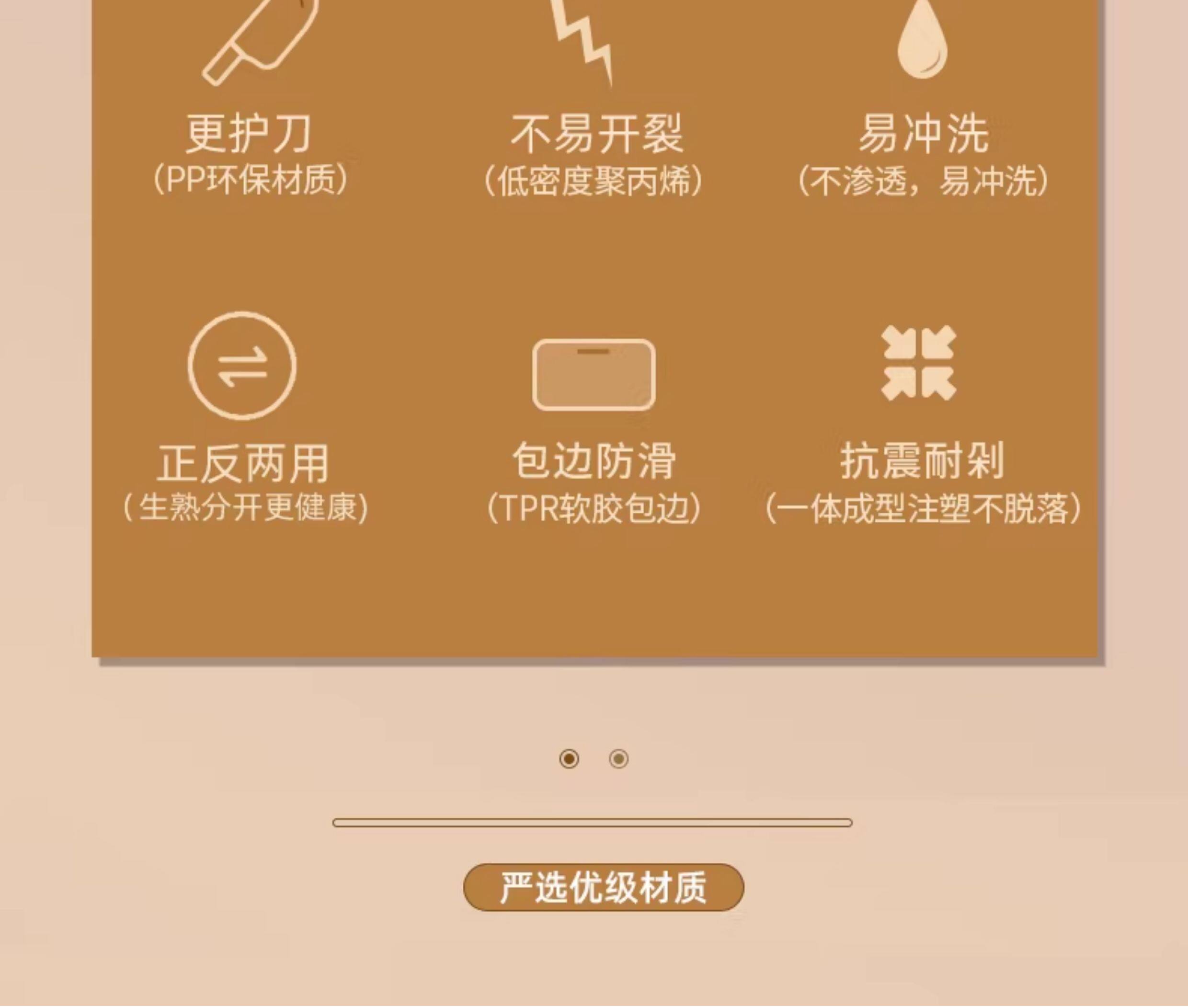 更护刀
(PP环保材质)

不易开裂
(低密度聚丙烯)

易冲洗
(不渗透，易冲洗)

正反两用
(生熟分开更健康)

包边防滑
(TPR软胶包边)

抗震耐剁
(一体成型注塑不脱落)

严选优级材质