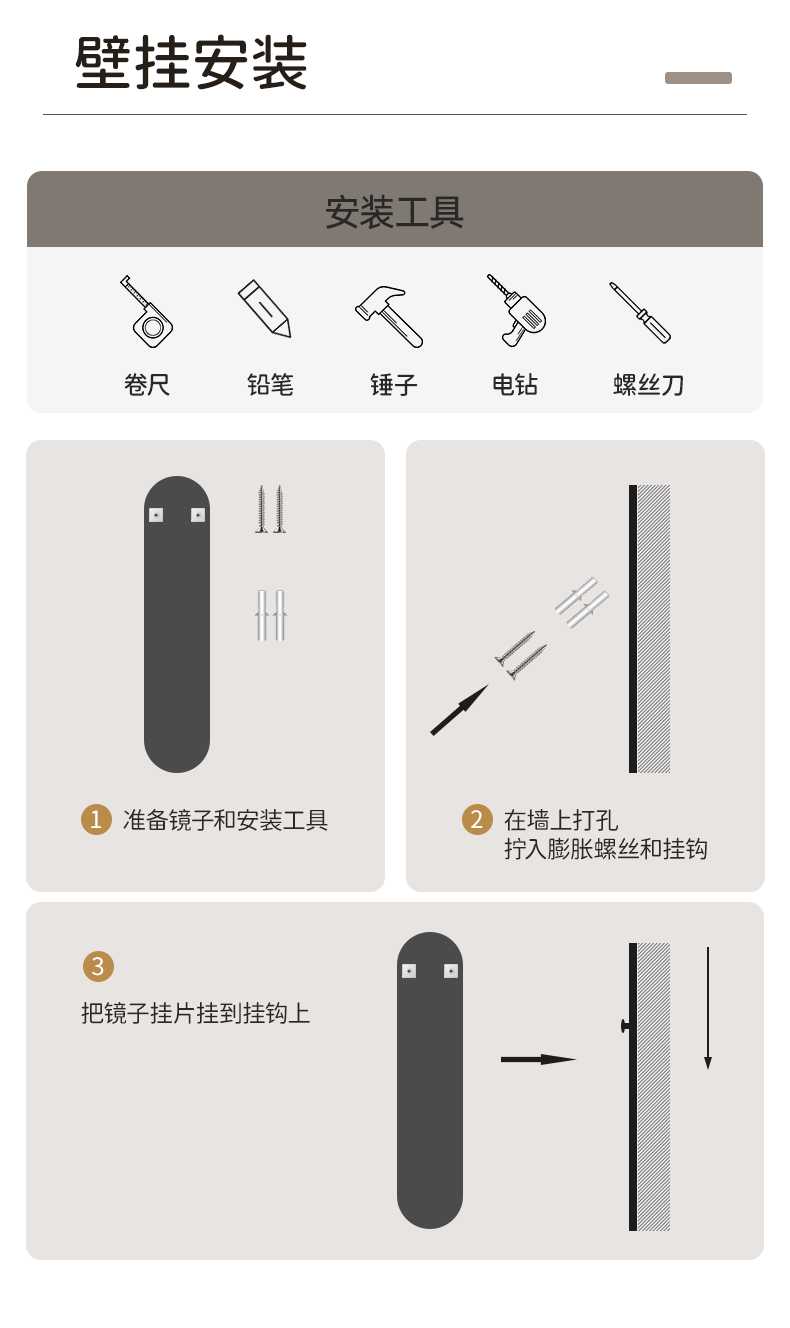 壁挂安装

安装工具

卷尺 铅笔 锤子 电钻 螺丝刀

1 准备镜子和安装工具

2 在墙上打孔
拧入膨胀螺丝和挂钩

3
把镜子挂片挂到挂钩上