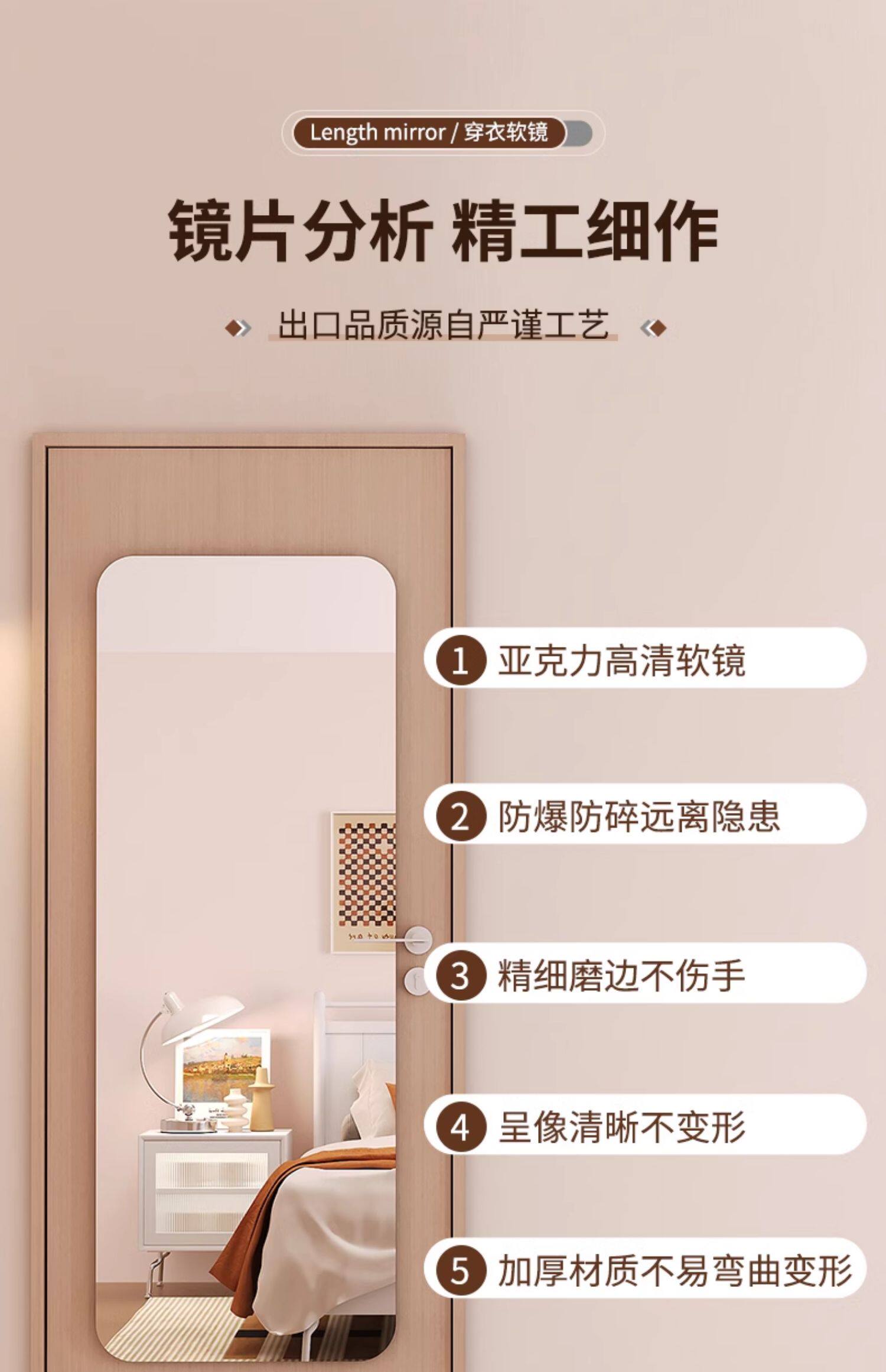 Length mirror / 穿衣软镜

镜片分析 精工细作

出口品质源自严谨工艺

1 亚克力高清软镜

2 防爆防碎远离隐患

3 精细磨边不伤手

4 呈像清晰不变形

5 加厚材质不易弯曲变形