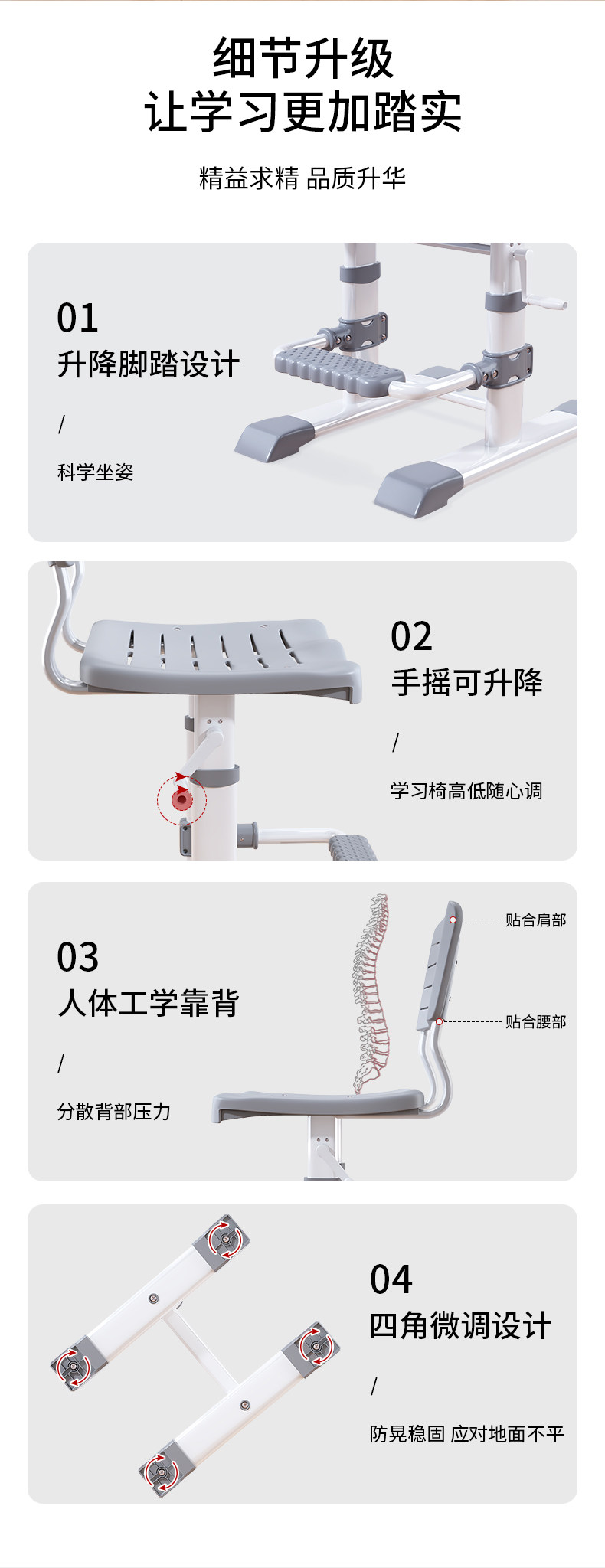 细节升级
让学习更加踏实

精益求精 品质升华

01
升降脚踏设计
/
科学坐姿

02
手摇可升降
/
学习椅高低随心调

03
人体工学靠背
/
分散背部压力

贴合肩部
贴合腰部

04
四角微调设计
/
防晃稳固 应对地面不平