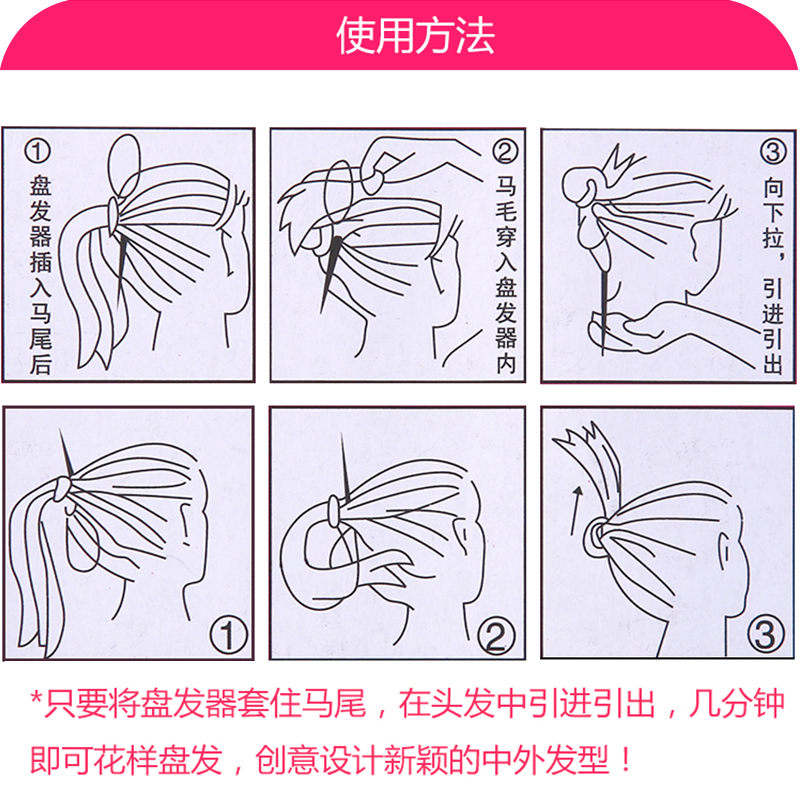 使用方法

① 盘发器插入马尾后

② 马毛穿入盘发器内

③ 向下拉，引进引出

①

②

③

*只要将盘发器套住马尾，在头发中引进引出，几分钟即可花样盘发，创意设计新颖的中外发型！