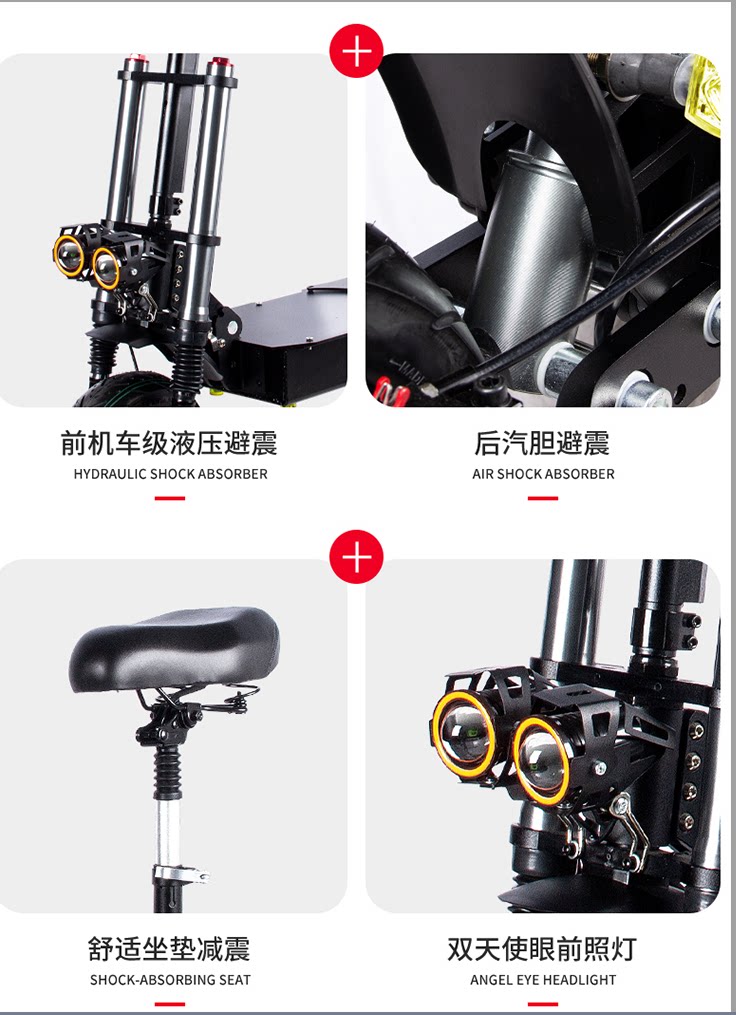 前机车级液压避震
HYDRAULIC SHOCK ABSORBER

后汽胆避震
AIR SHOCK ABSORBER

舒适坐垫减震
SHOCK-ABSORBING SEAT

双天使眼前照灯
ANGEL EYE HEADLIGHT