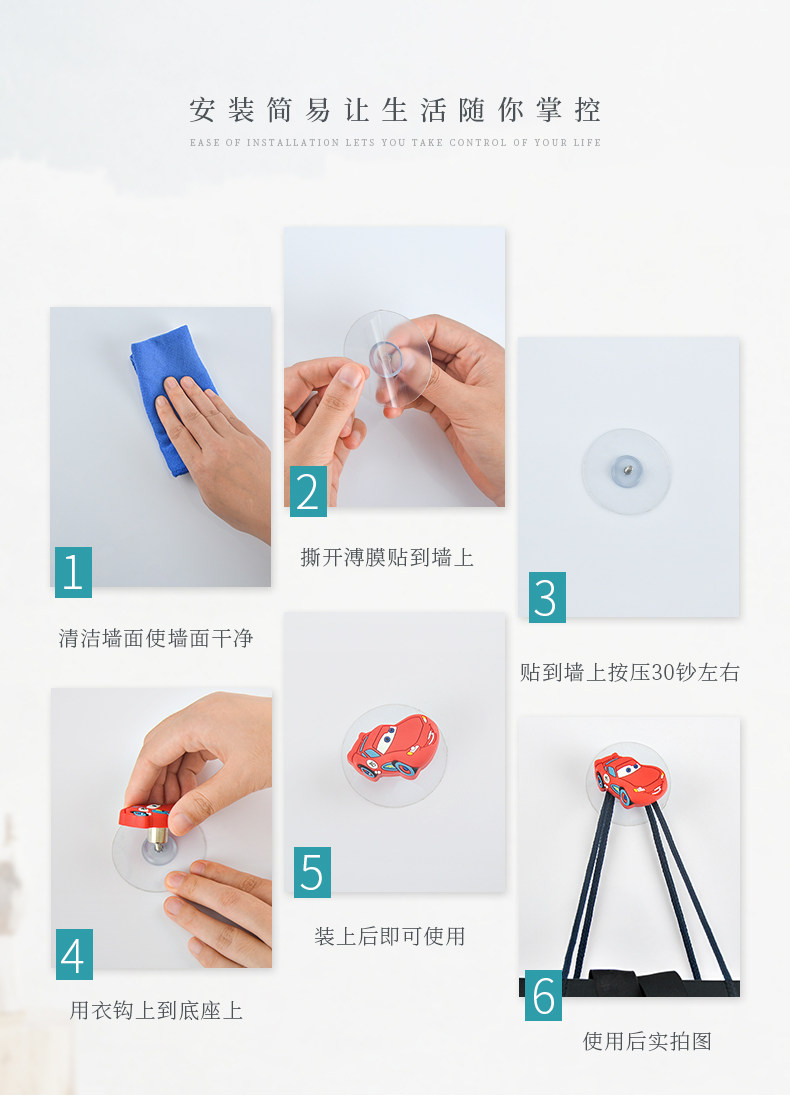 安装简易让生活随你掌控

EASE OF INSTALLATION LETS YOU TAKE CONTROL OF YOUR LIFE

1

清洁墙面使墙面干净

2

撕开薄膜贴到墙上

3

贴到墙上按压30钞左右

4

用衣钩上到底座上

5

装上后即可使用

6

使用后实拍图