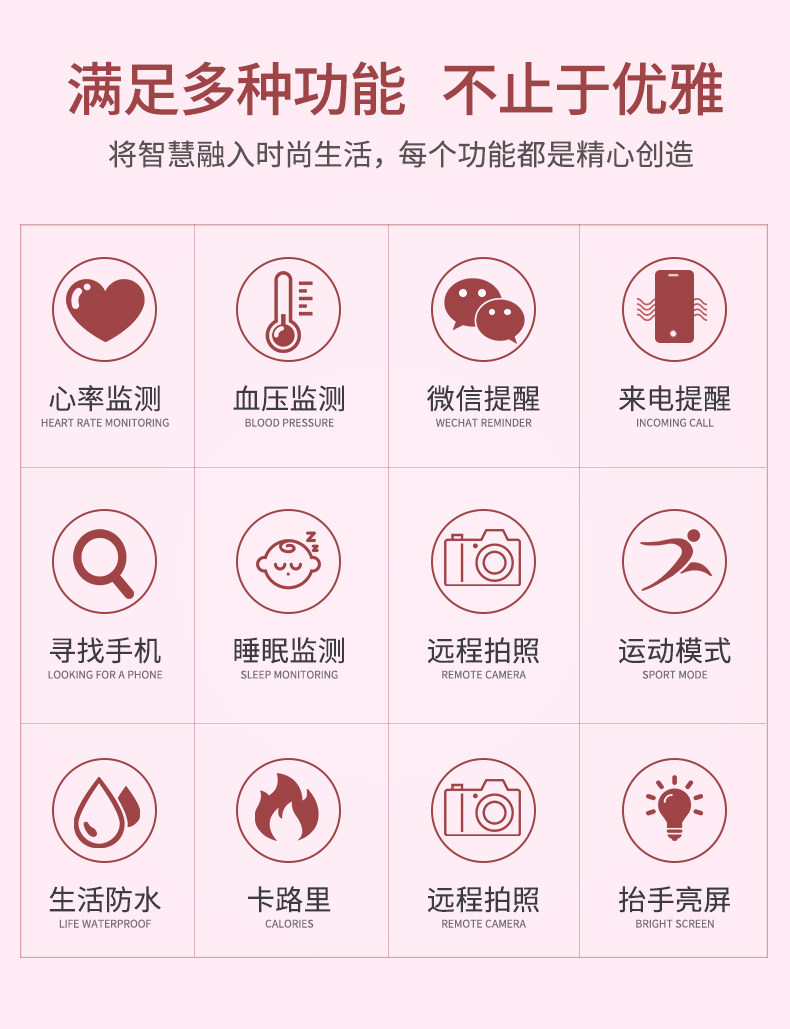 满足多种功能 不止于优雅

将智慧融入时尚生活，每个功能都是精心创造

心率监测
HEART RATE MONITORING

血压监测
BLOOD PRESSURE

微信提醒
WECHAT REMINDER

来电提醒
INCOMING CALL

寻找手机
LOOKING FOR A PHONE

睡眠监测
SLEEP MONITORING

远程拍照
REMOTE CAMERA

运动模式
SPORT MODE

生活防水
LIFE WATERPROOF

卡路里
CALORIES

远程拍照
REMOTE CAMERA

抬手亮屏
BRIGHT SCREEN