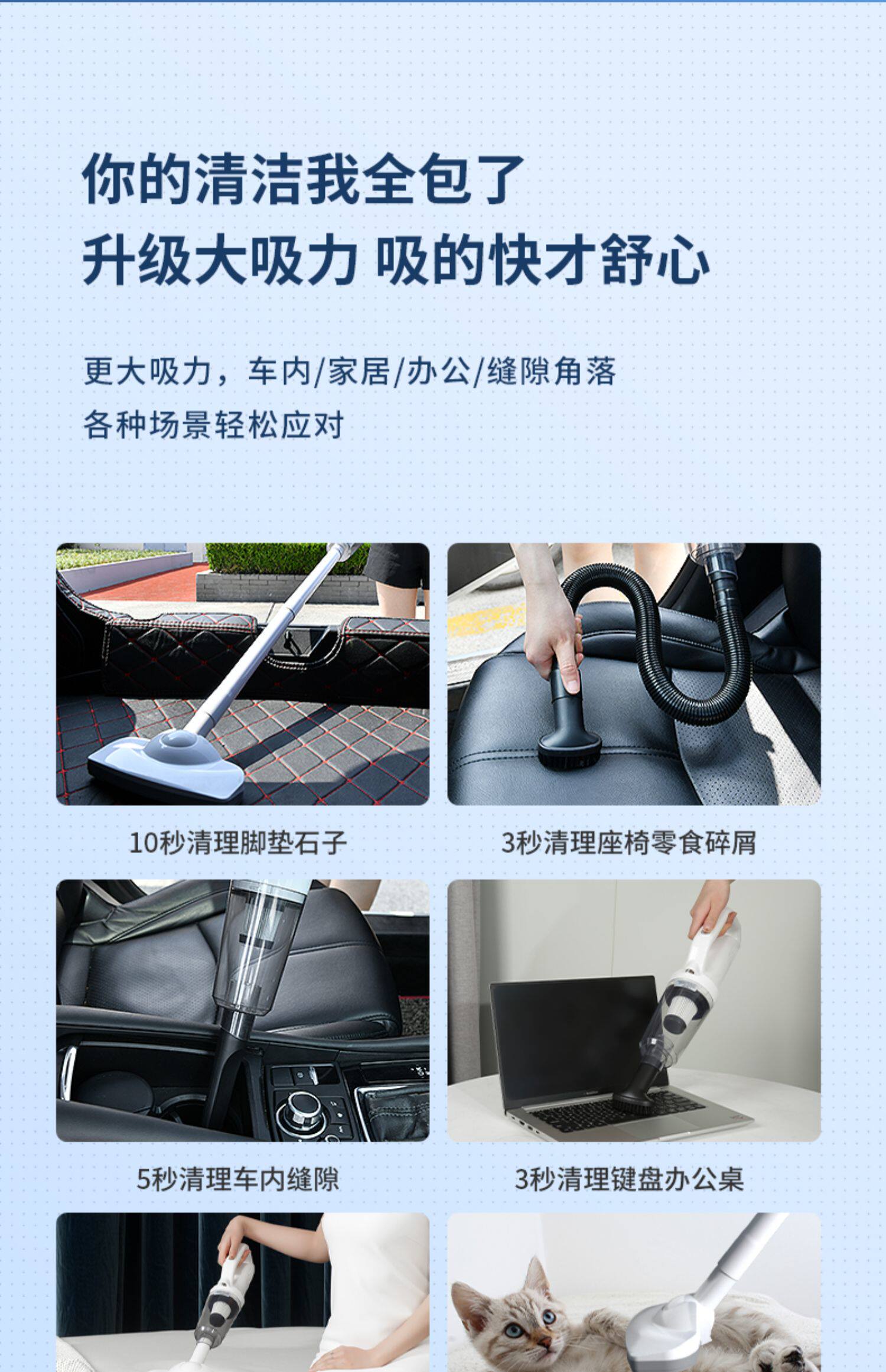 你的清洁我全包了
升级大吸力 吸的快才舒心

更大吸力，车内/家居/办公/缝隙角落
各种场景轻松应对

10秒清理脚垫石子

3秒清理座椅零食碎屑

5秒清理车内缝隙

3秒清理键盘办公桌