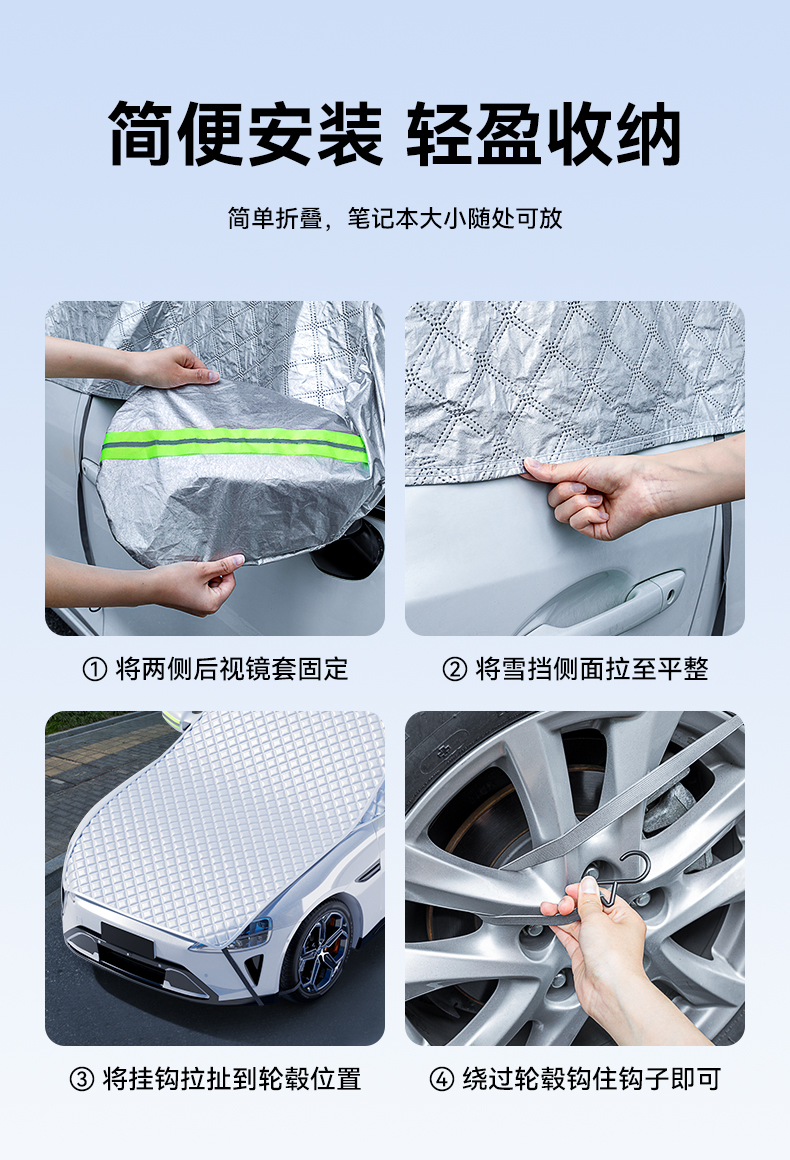 简便安装 轻盈收纳

简单折叠，笔记本大小随处可放

① 将两侧后视镜套固定

② 将雪挡侧面拉至平整

③ 将挂钩拉扯到轮毂位置

④ 绕过轮毂钩住钩子即可