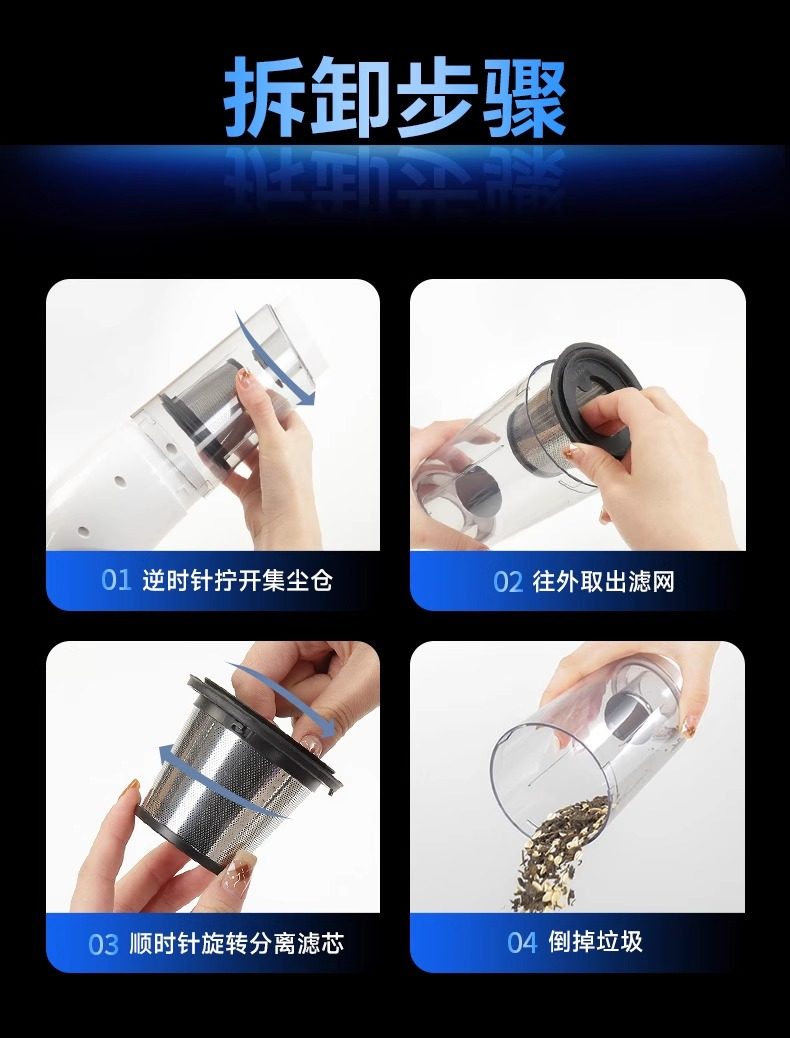 拆卸步骤

01 逆时针拧开集尘仓

02 往外取出滤网

03 顺时针旋转分离滤芯

04 倒掉垃圾