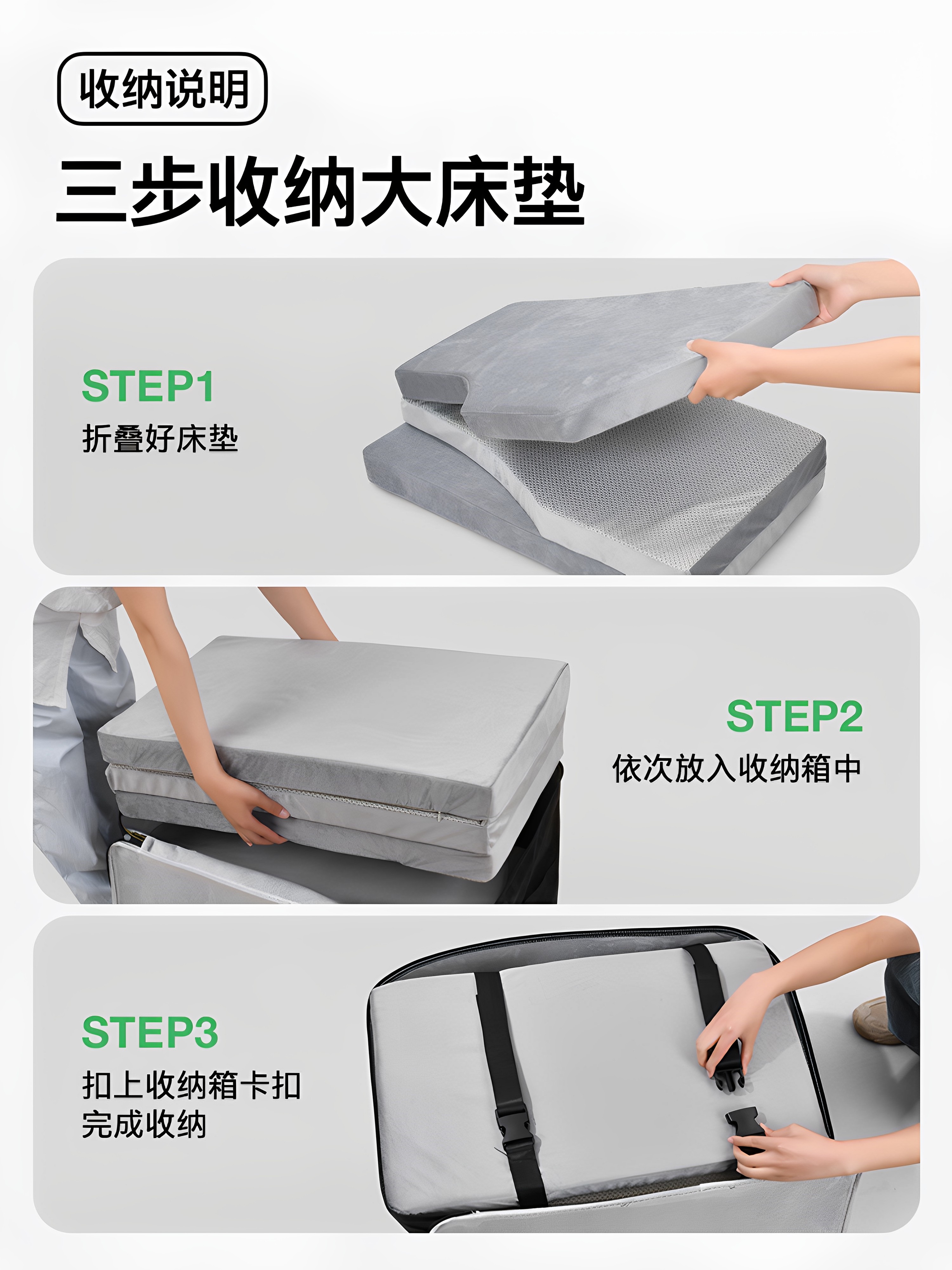 收纳说明

三步收纳大床垫

STEP1
折叠好床垫

STEP2
依次放入收纳箱中

STEP3
扣上收纳箱卡扣
完成收纳