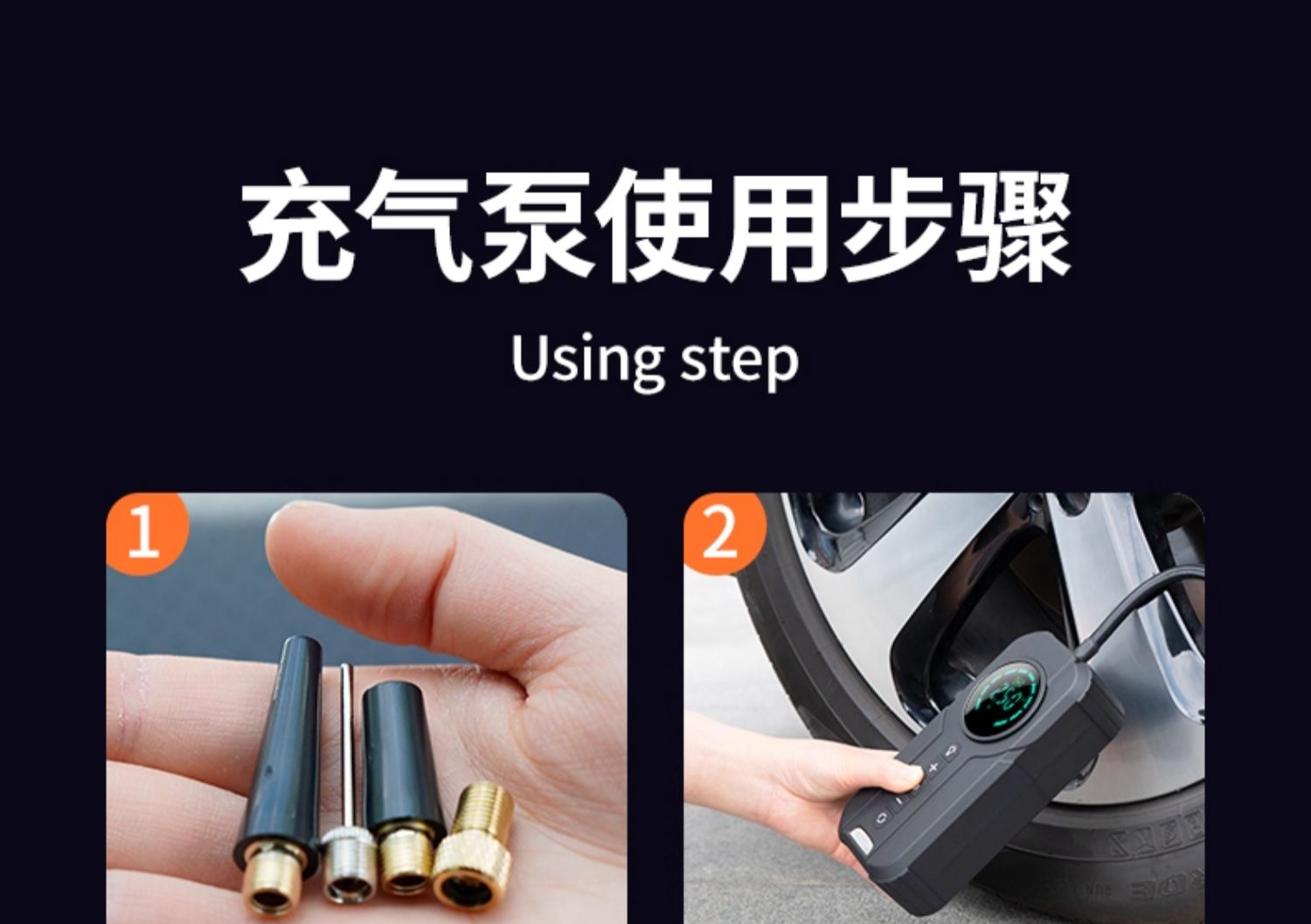 充气泵使用步骤

Using step

1

2