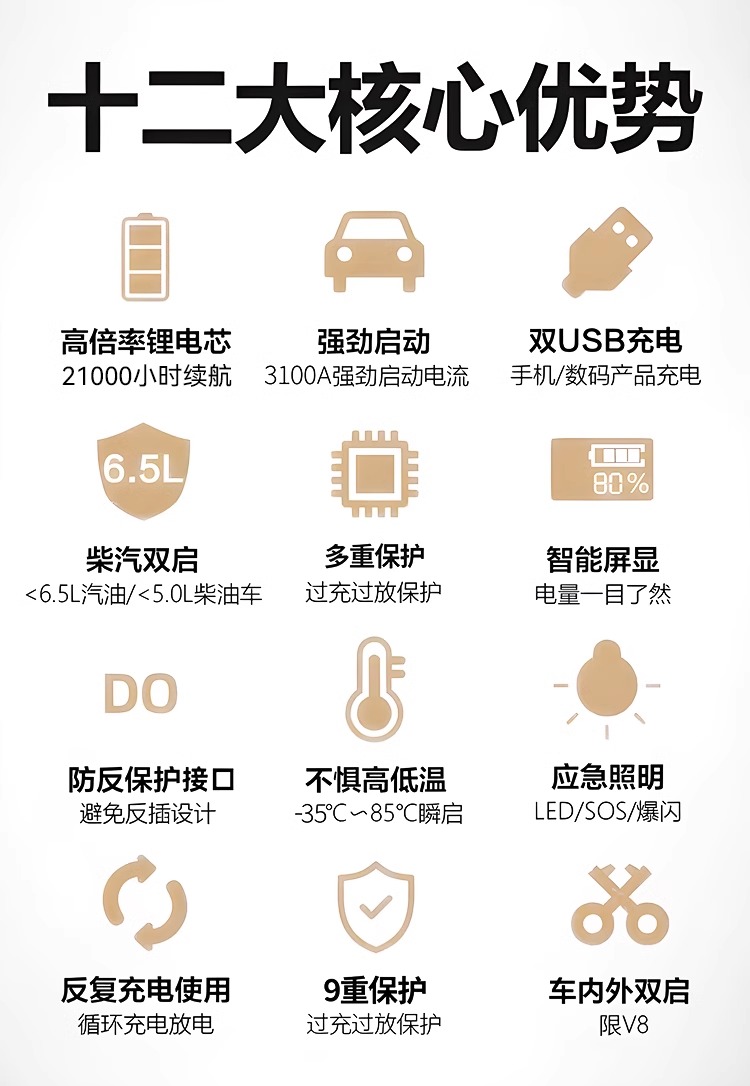 十二大核心优势

高倍率锂电芯
21000小时续航

强劲启动
3100A强劲启动电流

双USB充电
手机/数码产品充电

6.5L

柴汽双启
<6.5L汽油/<5.0L柴油车

多重保护
过充过放保护

80%

智能屏显
电量一目了然

DO

防反保护接口
避免反插设计

不惧高低温
-35℃~85℃瞬启

应急照明
LED/SOS/爆闪

反复充电使用
循环充电放电

9重保护
过充过放保护

车内外双启
限V8