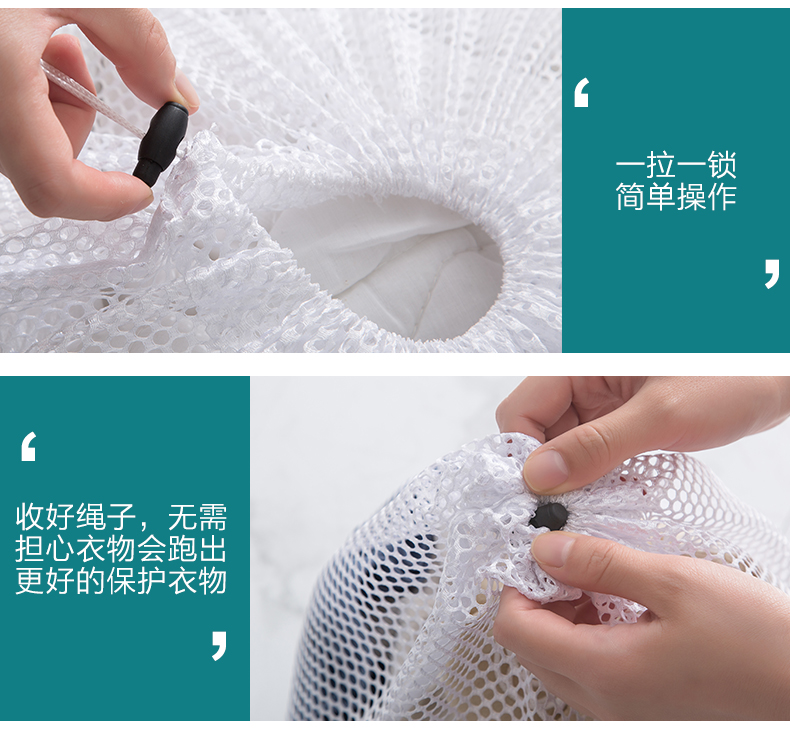 ‘

一拉一锁
简单操作

’

‘

收好绳子，无需
担心衣物会跑出
更好的保护衣物

’