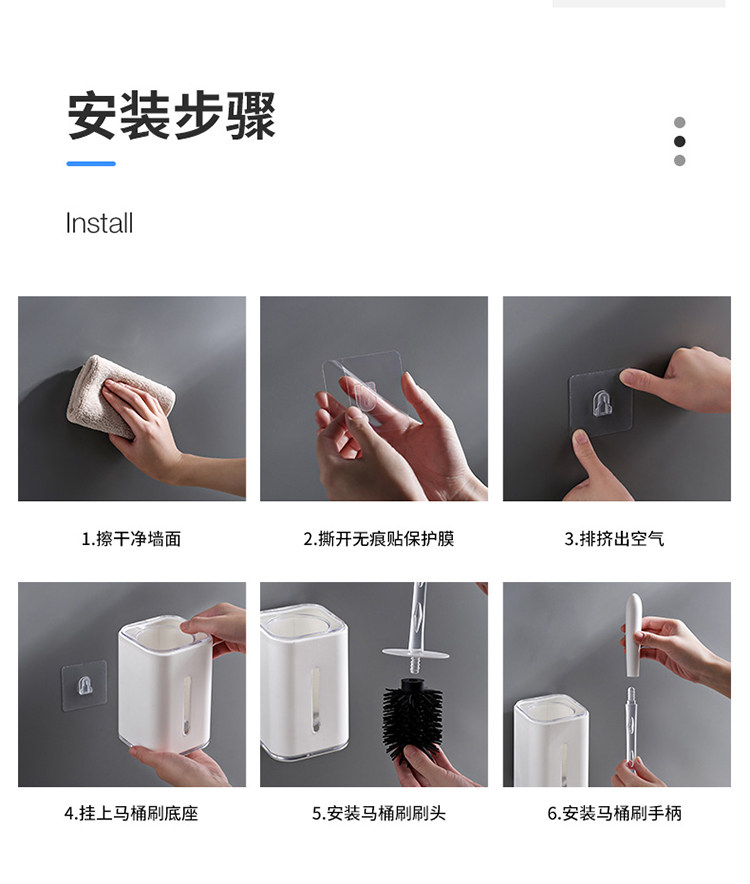 安装步骤

Install

1.擦干净墙面

2.撕开无痕贴保护膜

3.排挤出空气

4.挂上马桶刷底座

5.安装马桶刷刷头

6.安装马桶刷手柄