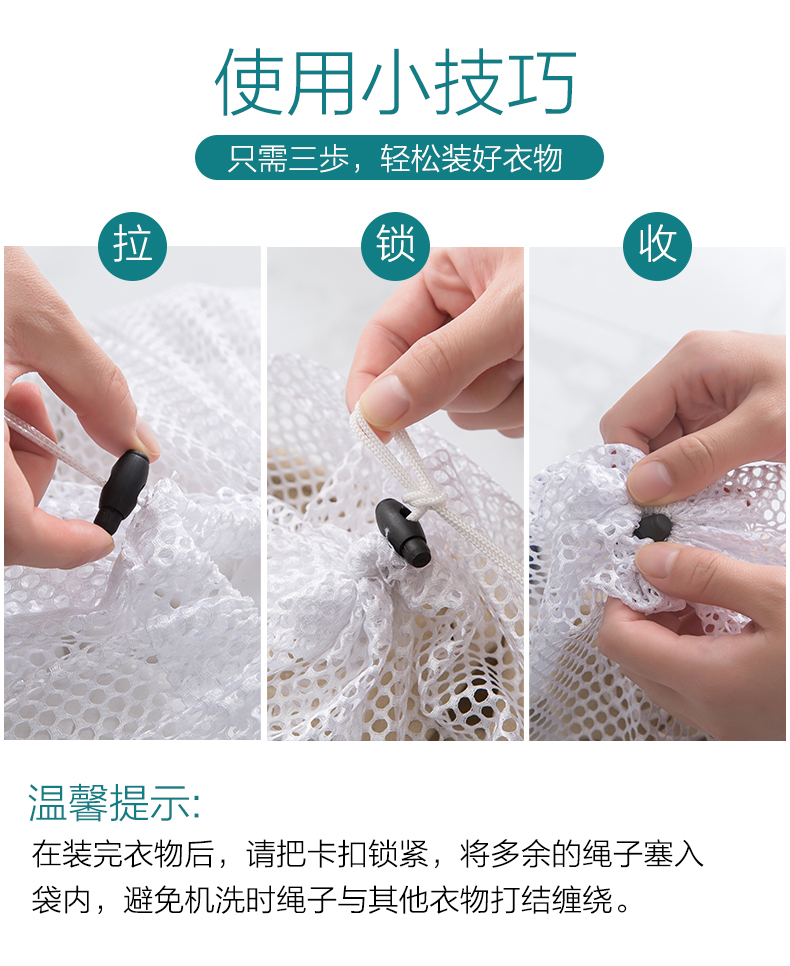 使用小技巧

只需三步，轻松装好衣物

拉

锁

收

温馨提示:

在装完衣物后，请把卡扣锁紧，将多余的绳子塞入袋内，避免机洗时绳子与其他衣物打结缠绕。