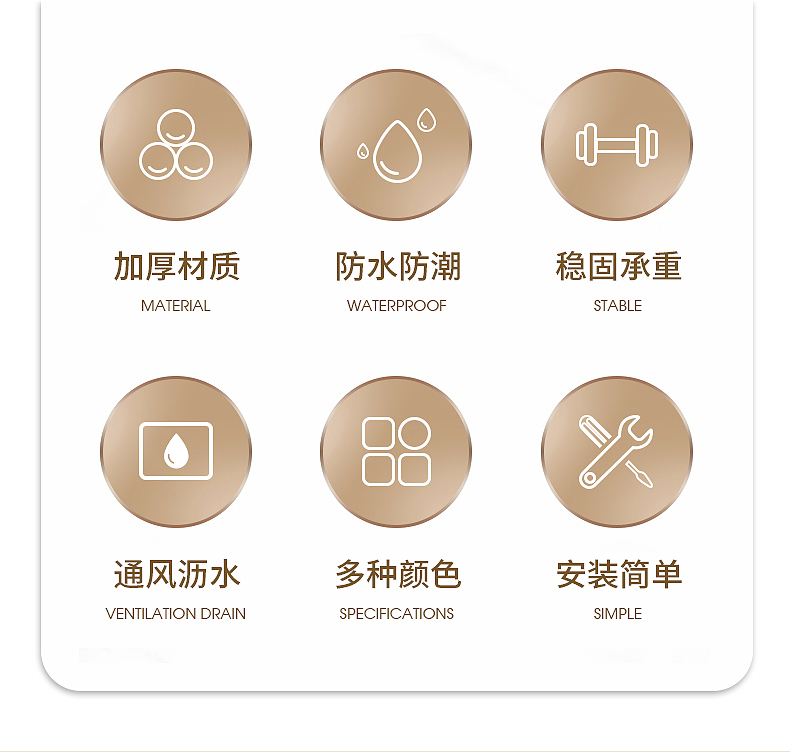 加厚材质
MATERIAL

防水防潮
WATERPROOF

稳固承重
STABLE

通风沥水
VENTILATION DRAIN

多种颜色
SPECIFICATIONS

安装简单
SIMPLE