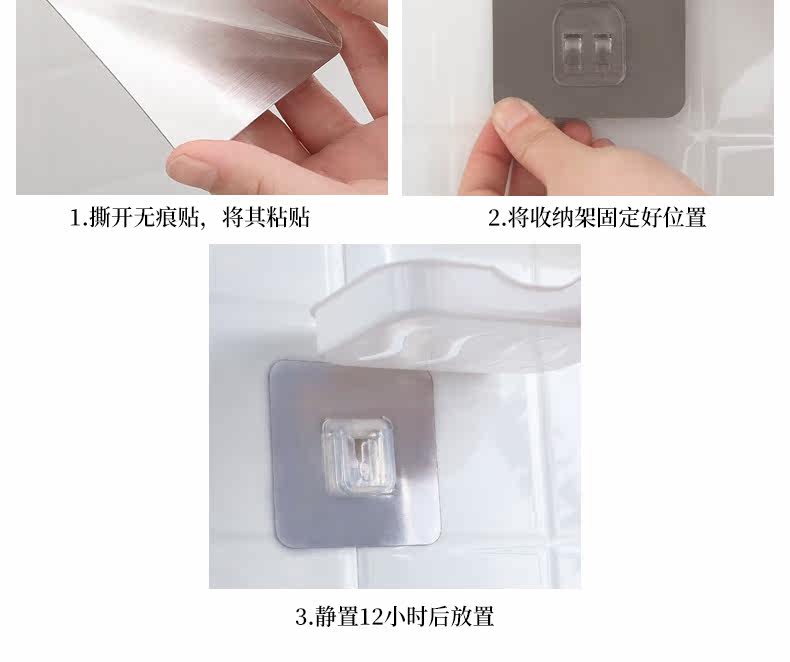 1.撕开无痕贴，将其粘贴

2.将收纳架固定好位置

3.静置12小时后放置