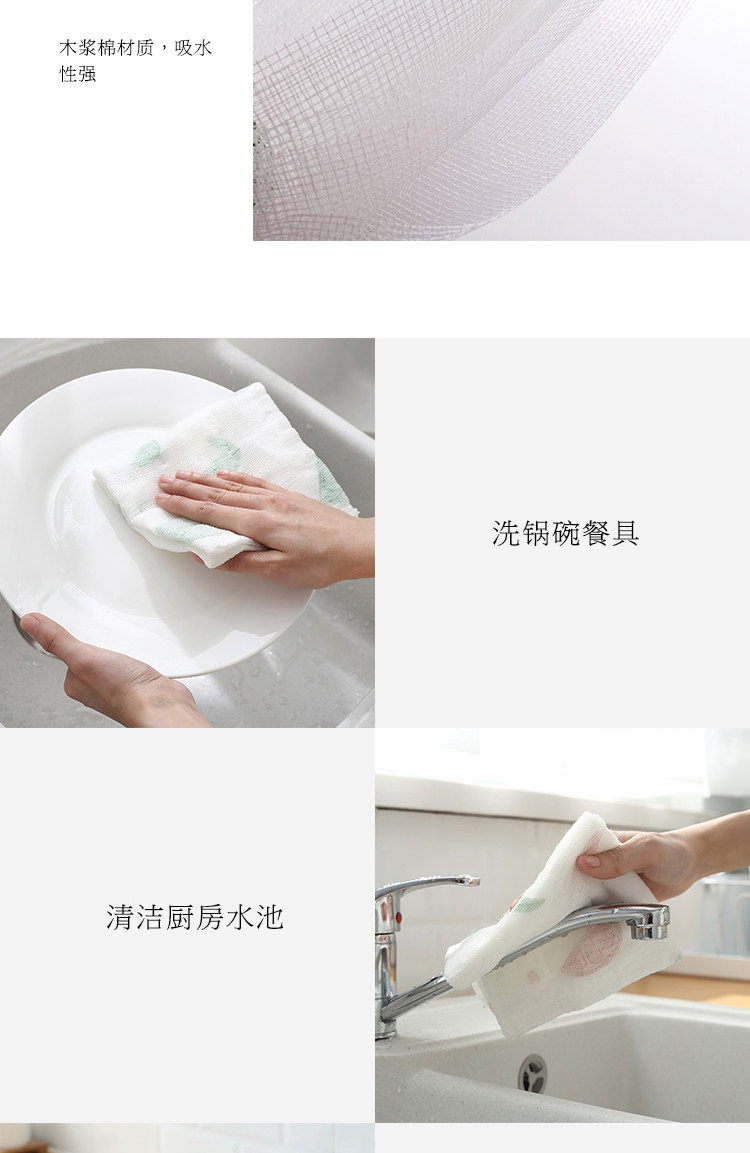 木浆棉材质，吸水性强

洗锅碗餐具

清洁厨房水池