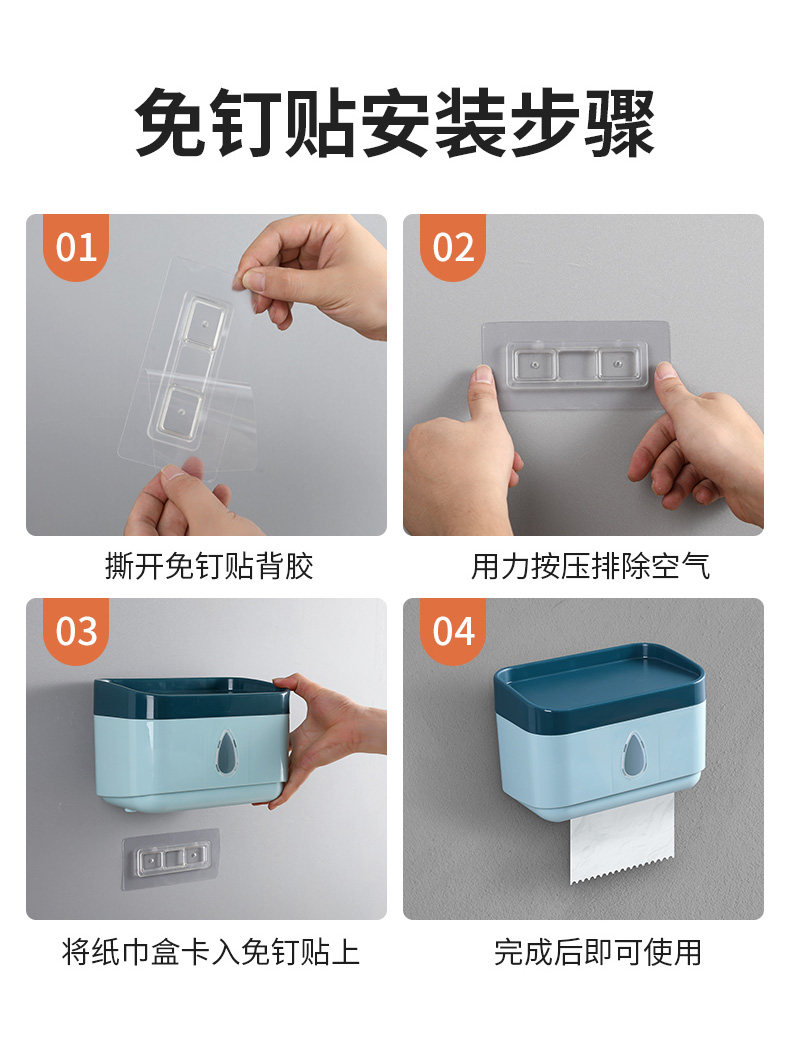 免钉贴安装步骤

01

撕开免钉贴背胶

02

用力按压排除空气

03

将纸巾盒卡入免钉贴上

04

完成后即可使用