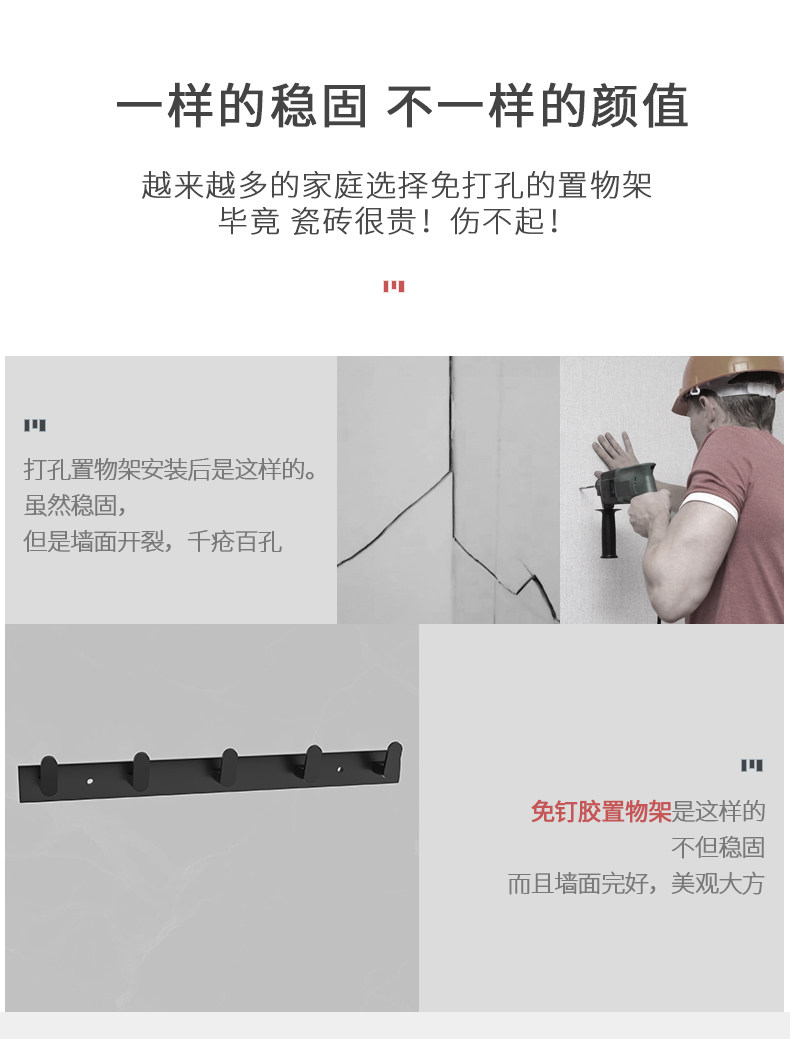 一样的稳固 不一样的颜值

越来越多的家庭选择免打孔的置物架
毕竟 瓷砖很贵！伤不起！

打孔置物架安装后是这样的。
虽然稳固，
但是墙面开裂，千疮百孔

免钉胶置物架是这样的
不但稳固
而且墙面完好，美观大方