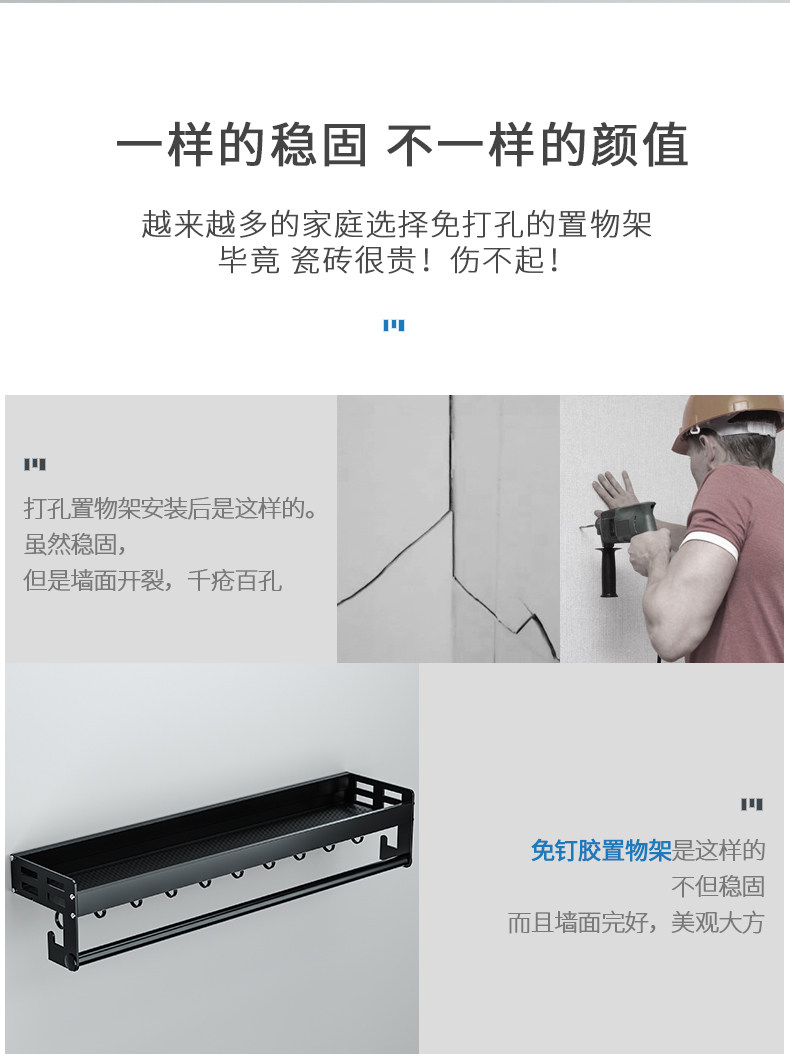 一样的稳固 不一样的颜值

越来越多的家庭选择免打孔的置物架
毕竟 瓷砖很贵！伤不起！

打孔置物架安装后是这样的。
虽然稳固，
但是墙面开裂，千疮百孔

免钉胶置物架是这样的
不但稳固
而且墙面完好，美观大方