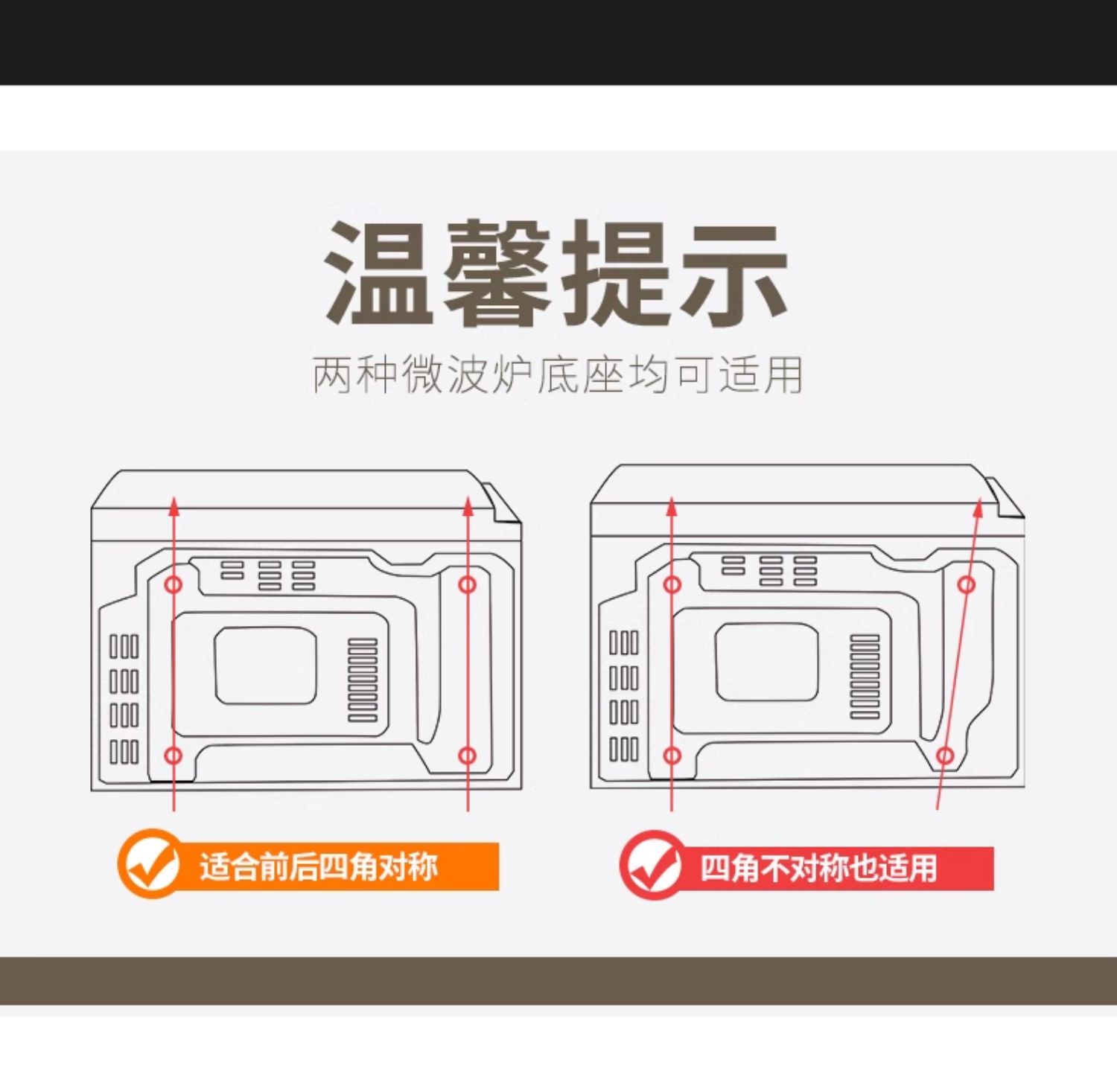 温馨提示

两种微波炉底座均可适用

适合前后四角对称

四角不对称也适用