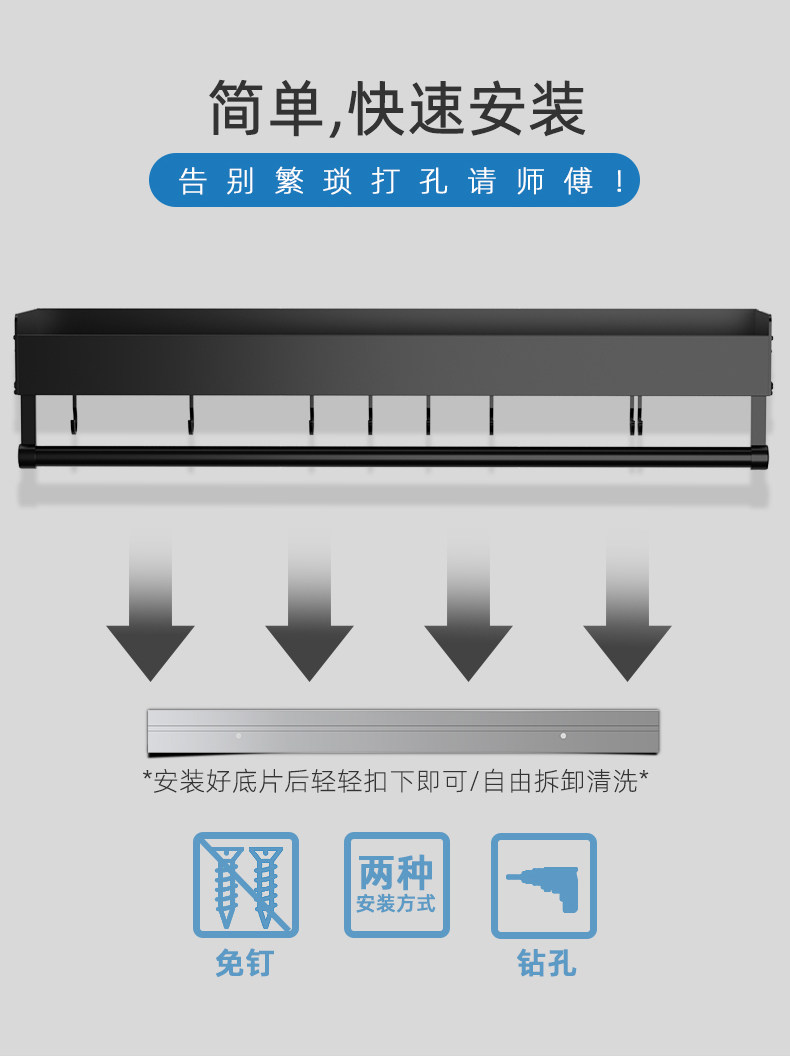 简单,快速安装

告别繁琐打孔请师傅!

*安装好底片后轻轻扣下即可/自由拆卸清洗*

两种
安装方式

免钉

钻孔