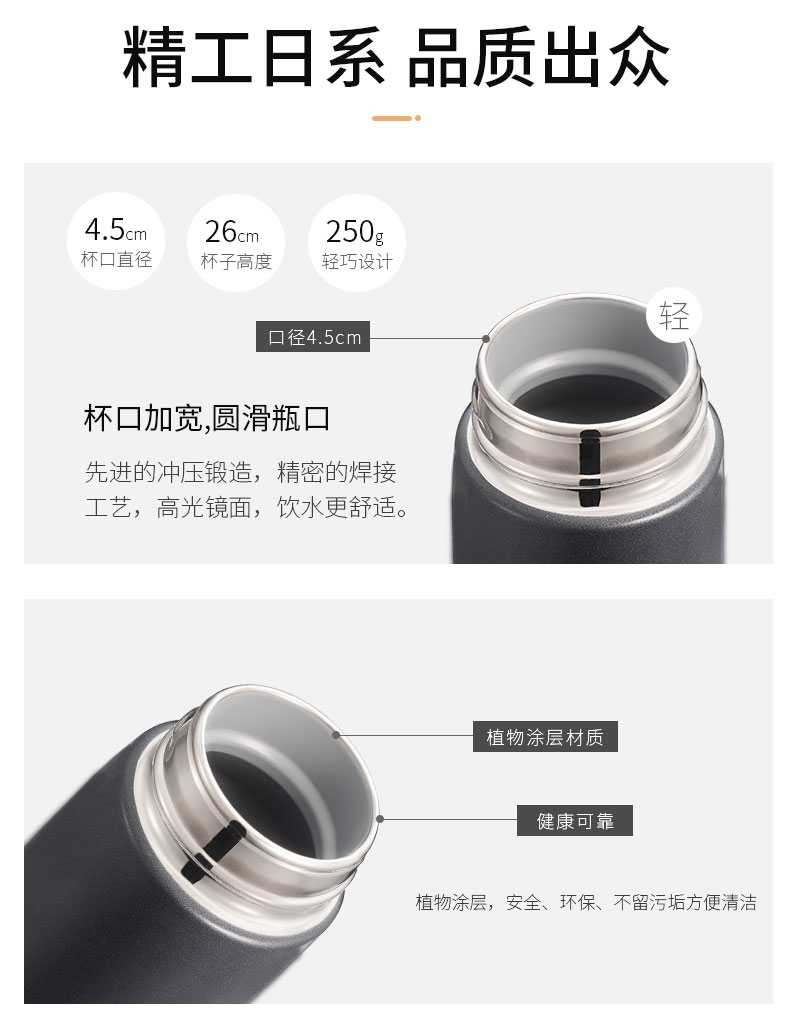 精工日系 品质出众

4.5cm
杯口直径

26cm
杯子高度

250g
轻巧设计

轻

口径4.5cm

杯口加宽,圆滑瓶口

先进的冲压锻造，精密的焊接工艺，高光镜面，饮水更舒适。

植物涂层材质

健康可靠

植物涂层，安全、环保、不留污垢方便清洁