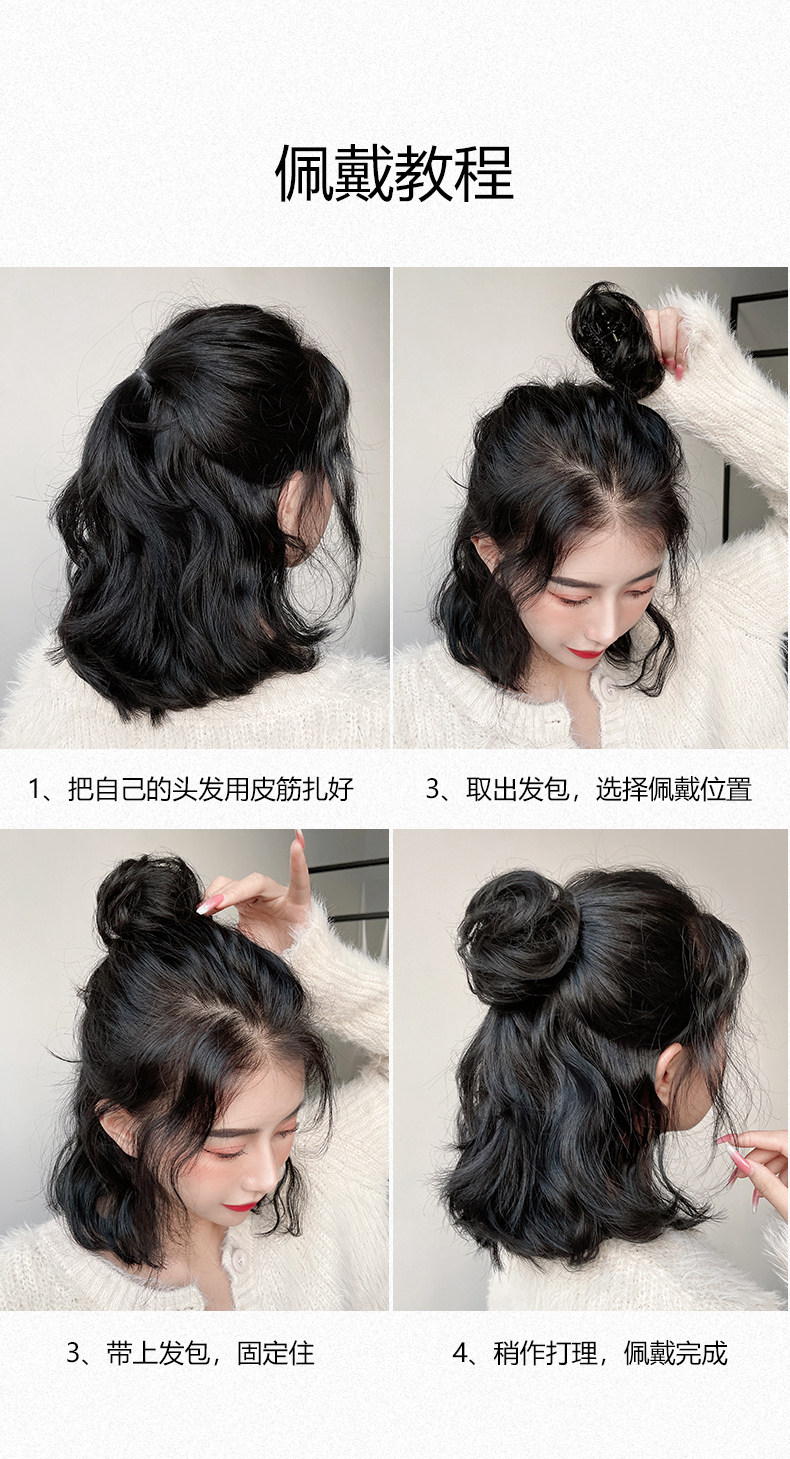 佩戴教程

1、把自己的头发用皮筋扎好

3、取出发包，选择佩戴位置

3、带上发包，固定住

4、稍作打理，佩戴完成