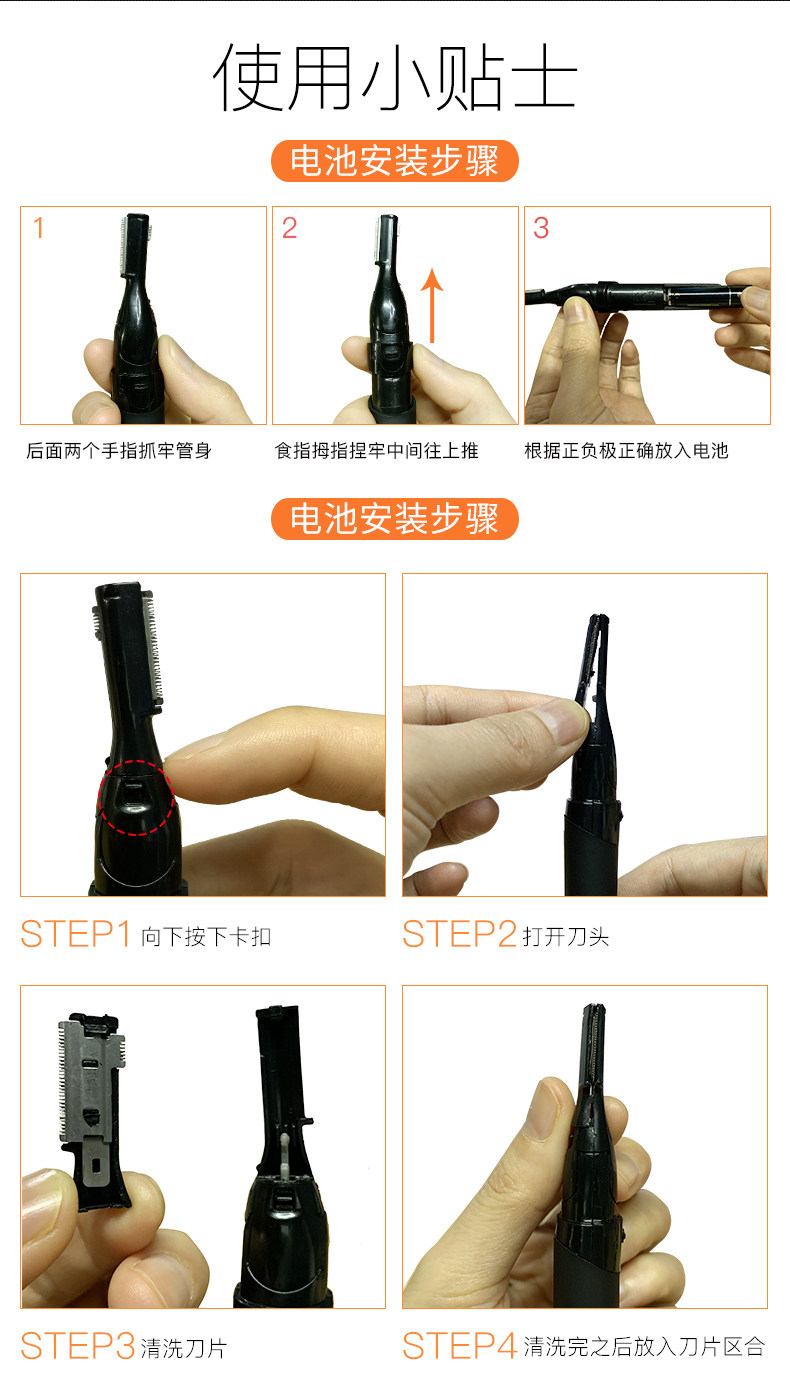 使用小贴士

电池安装步骤

1

2

3

后面两个手指抓牢管身

食指拇指捏牢中间往上推

根据正负极正确放入电池

电池安装步骤

STEP1 向下按下卡扣

STEP2 打开刀头

STEP3 清洗刀片

STEP4 清洗完之后放入刀片区合