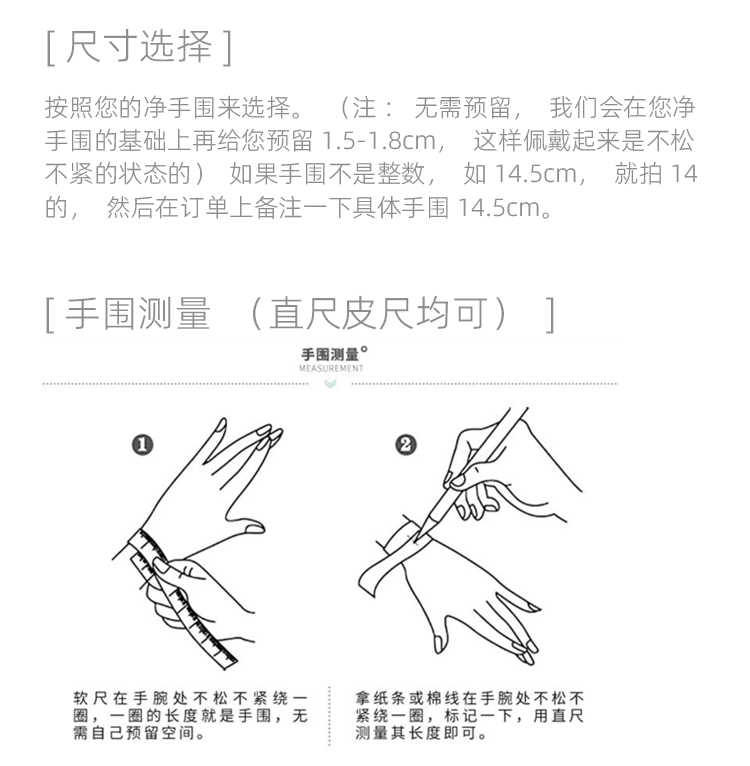 [ 尺寸选择 ]

按照您的净手围来选择。（注：无需预留，我们会在您净手围的基础上再给您预留 1.5-1.8cm，这样佩戴起来是不松不紧的状态的）如果手围不是整数，如 14.5cm，就拍 14 的，然后在订单上备注一下具体手围 14.5cm。

[ 手围测量 （直尺皮尺均可） ]

手围测量°
MEASUREMENT

❶

❷

软尺在手腕处不松不紧绕一圈，一圈的长度就是手围，无需自己预留空间。

拿纸条或棉线在手腕处不松不紧绕一圈，标记一下，用直尺测量其长度即可。