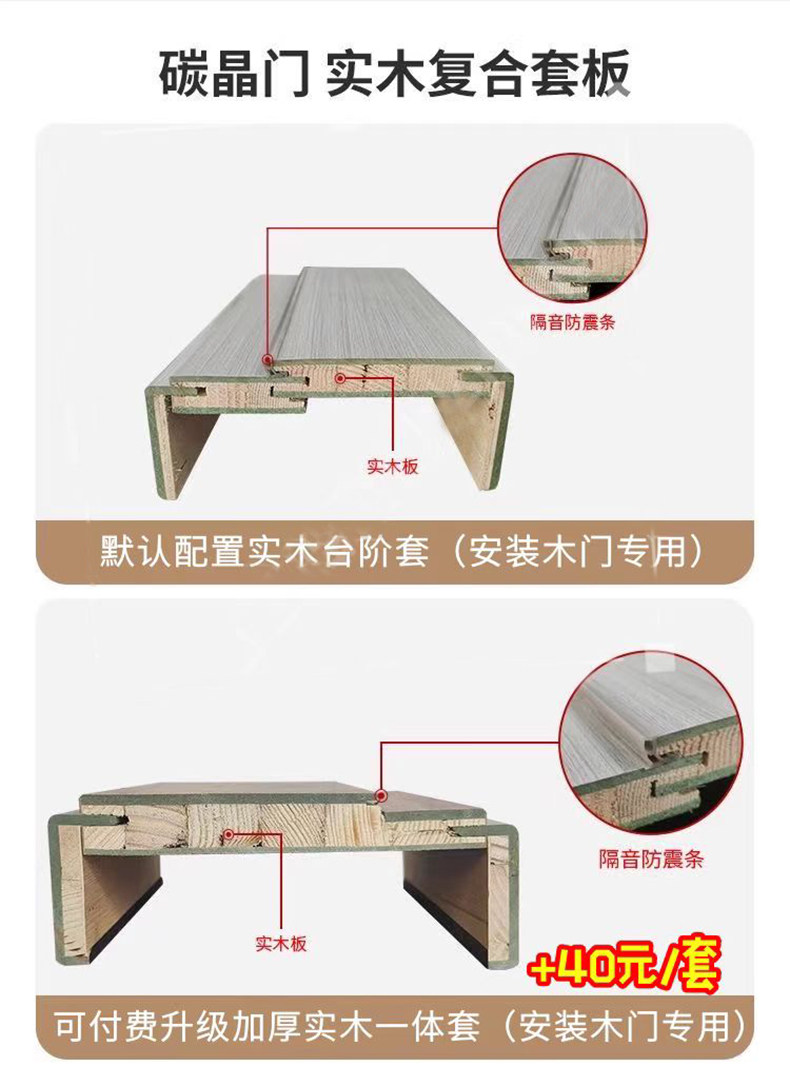 碳晶门 实木复合套板

隔音防震条

实木板

默认配置实木台阶套（安装木门专用）

隔音防震条

实木板

+40元/套

可付费升级加厚实木一体套（安装木门专用）