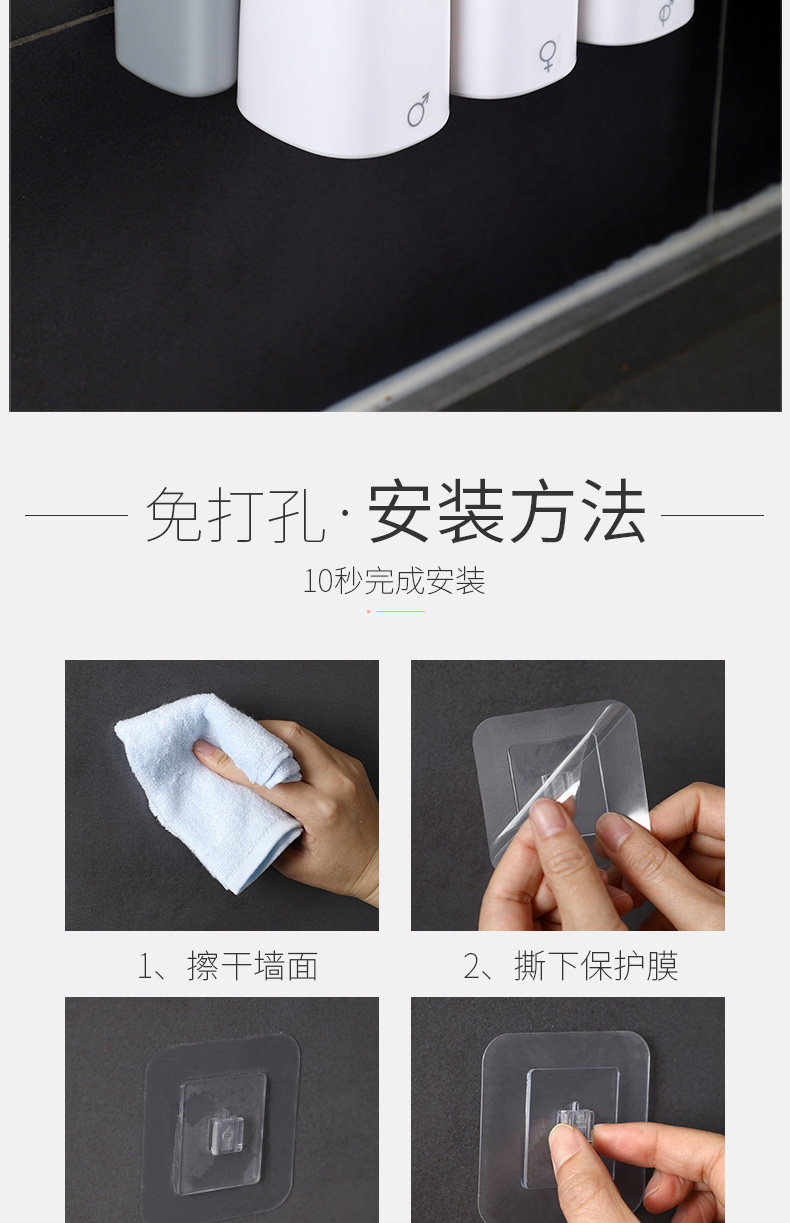 ♂ ♀ ♂

免打孔·安装方法

10秒完成安装

1、擦干墙面

2、撕下保护膜