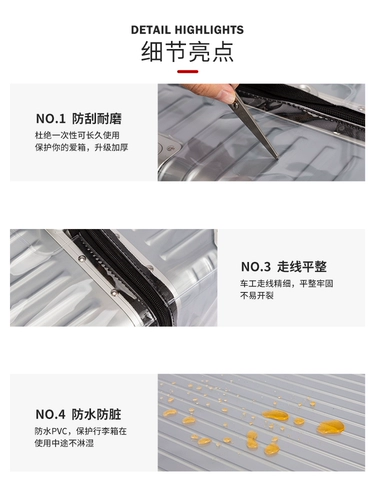 DETAIL HIGHLIGHTS
细节亮点

NO.1 防刮耐磨
杜绝一次性可长久使用
保护你的爱箱，升级加厚

NO.3 走线平整
车工走线精细，平整牢固
不易开裂

NO.4 防水防脏
防水PVC，保护行李箱在
使用中途不淋湿