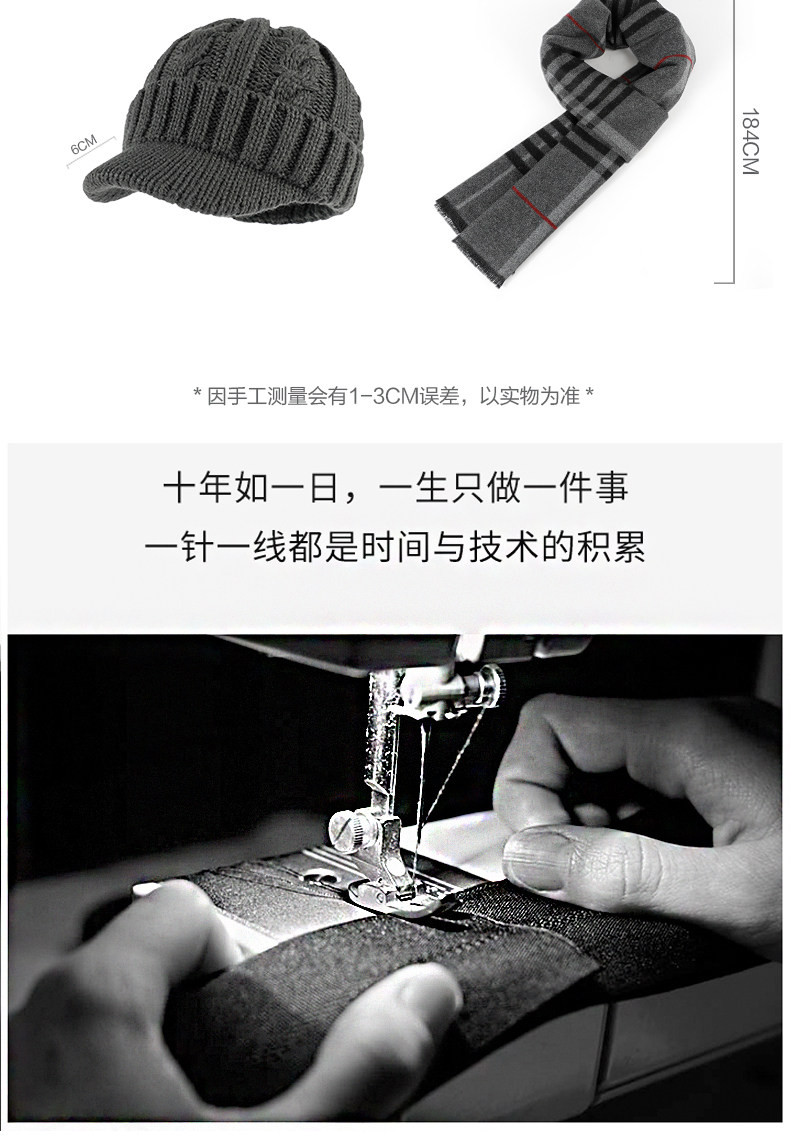 6CM

184CM

* 因手工测量会有1-3CM误差，以实物为准 *

十年如一日，一生只做一件事
一针一线都是时间与技术的积累