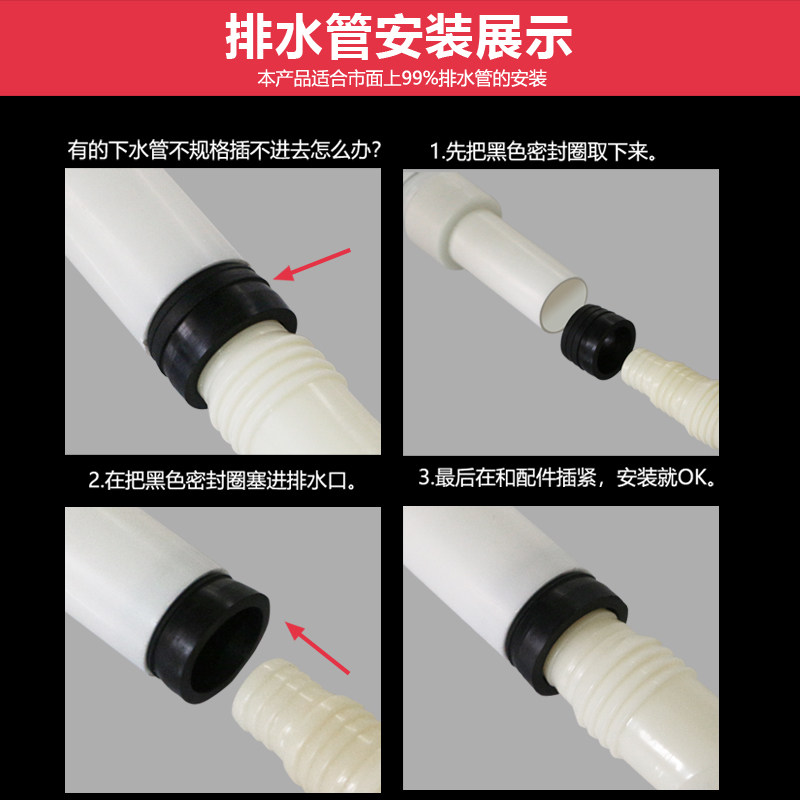 排水管安装展示
本产品适合市面上99%排水管的安装

有的下水管不规格插不进去怎么办?

1.先把黑色密封圈取下来。

2.在把黑色密封圈塞进排水口。

3.最后在和配件插紧，安装就OK。