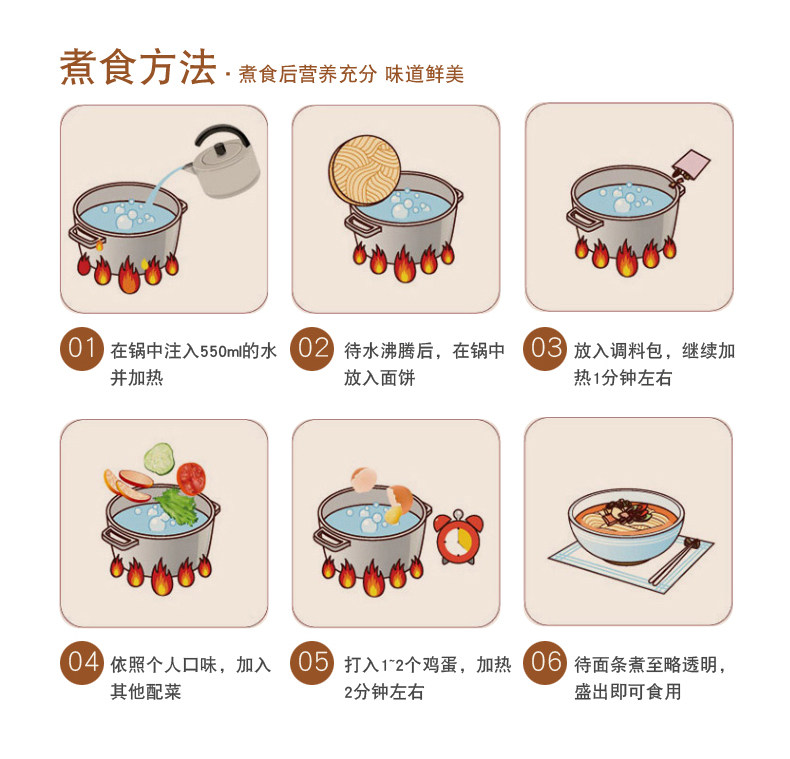 煮食方法 · 煮食后营养充分 味道鲜美

01 在锅中注入550ml的水并加热

02 待水沸腾后，在锅中放入面饼

03 放入调料包，继续加热1分钟左右

04 依照个人口味，加入其他配菜

05 打入1~2个鸡蛋，加热2分钟左右

06 待面条煮至略透明，盛出即可食用