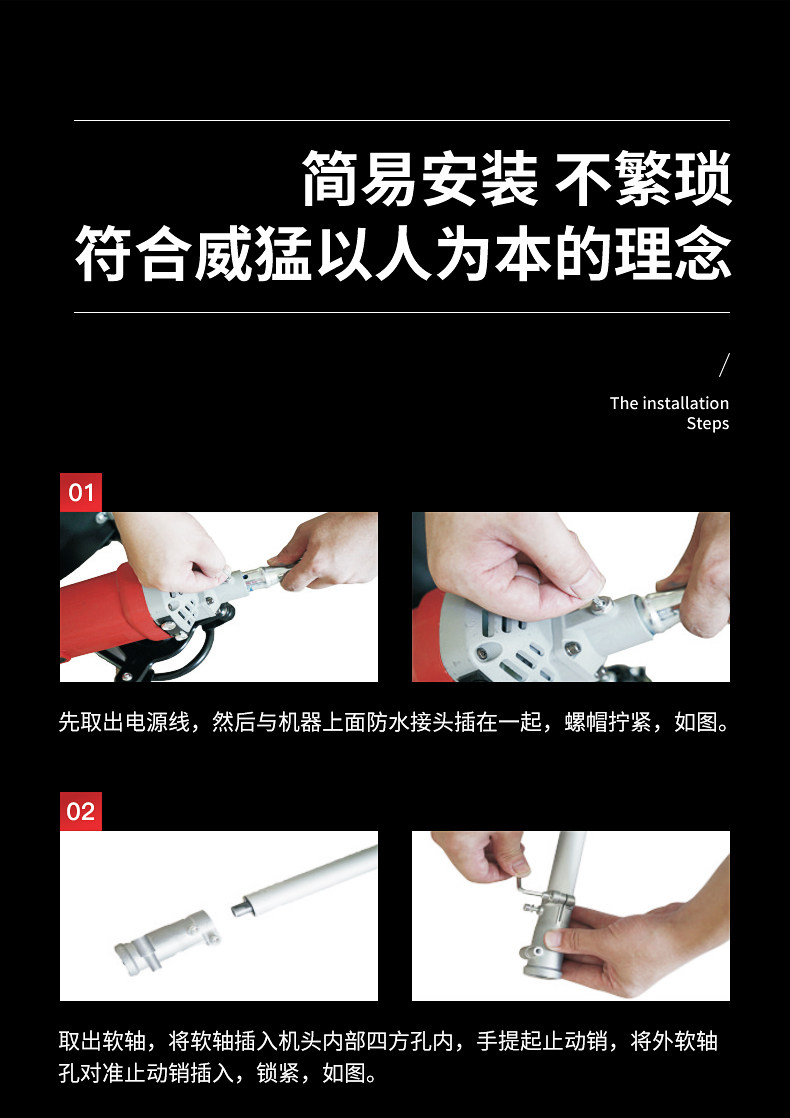 简易安装 不繁琐
符合威猛以人为本的理念

/

The installation
Steps

01

先取出电源线，然后与机器上面防水接头插在一起，螺帽拧紧，如图。

02

取出软轴，将软轴插入机头内部四方孔内，手提起止动销，将外软轴孔对准止动销插入，锁紧，如图。