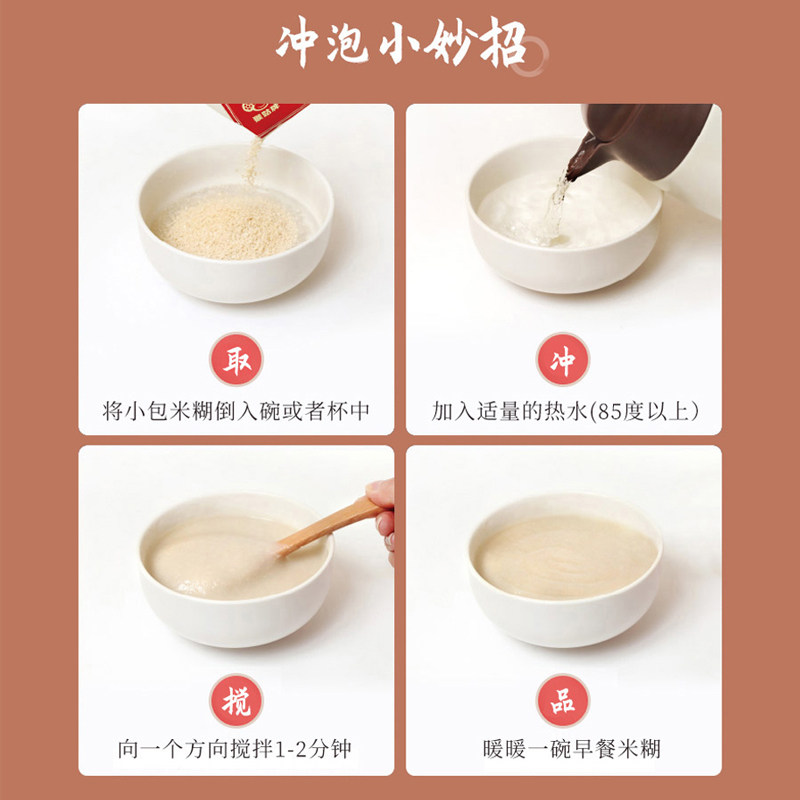 冲泡小妙招

取
将小包米糊倒入碗或者杯中

冲
加入适量的热水(85度以上)

搅
向一个方向搅拌1-2分钟

品
暖暖一碗早餐米糊