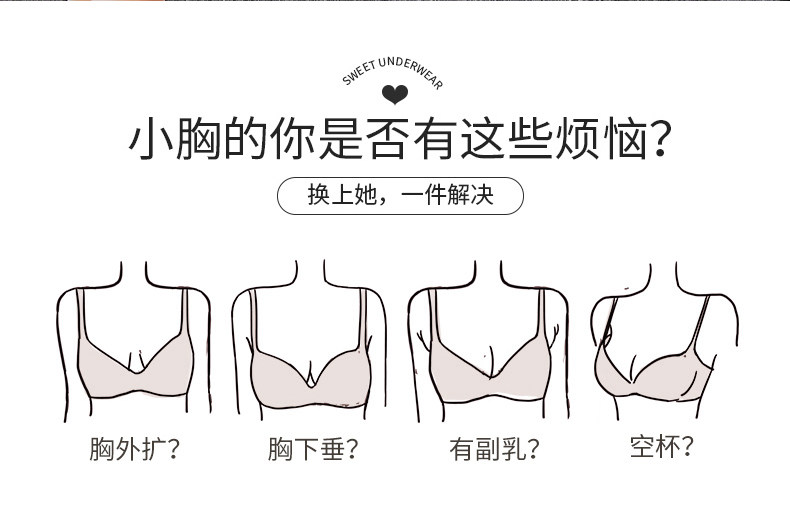 SWEET UNDERWEAR

小胸的你是否有这些烦恼?

换上她，一件解决

胸外扩?

胸下垂?

有副乳?

空杯?