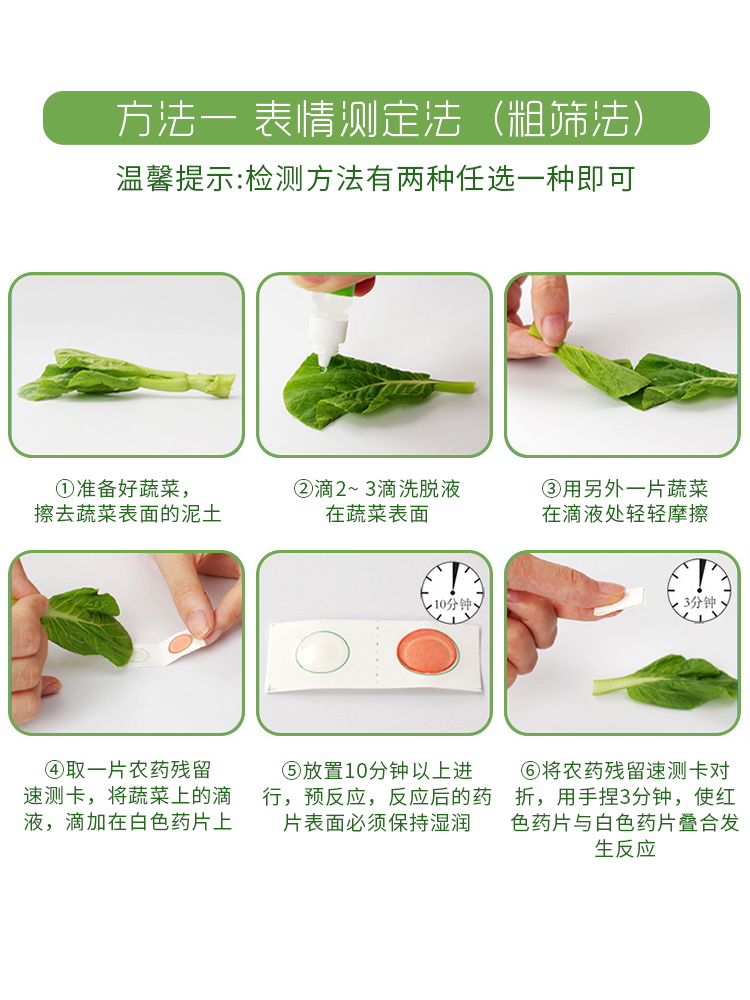 方法一 表情测定法（粗筛法）

温馨提示:检测方法有两种任选一种即可

①准备好蔬菜，擦去蔬菜表面的泥土

②滴2~ 3滴洗脱液在蔬菜表面

③用另外一片蔬菜在滴液处轻轻摩擦

④取一片农药残留速测卡，将蔬菜上的滴液，滴加在白色药片上

10分钟

⑤放置10分钟以上进行，预反应，反应后的药片表面必须保持湿润

3分钟

⑥将农药残留速测卡对折，用手捏3分钟，使红色药片与白色药片叠合发生反应