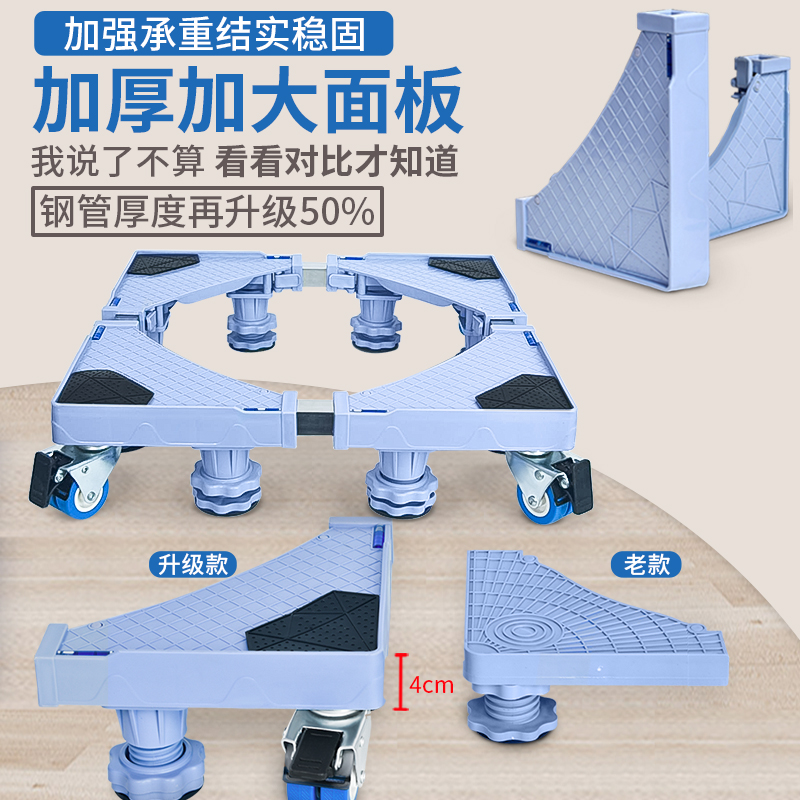 加强承重结实稳固

加厚加大面板

我说了不算 看看对比才知道

钢管厚度再升级50%

升级款

老款

4cm