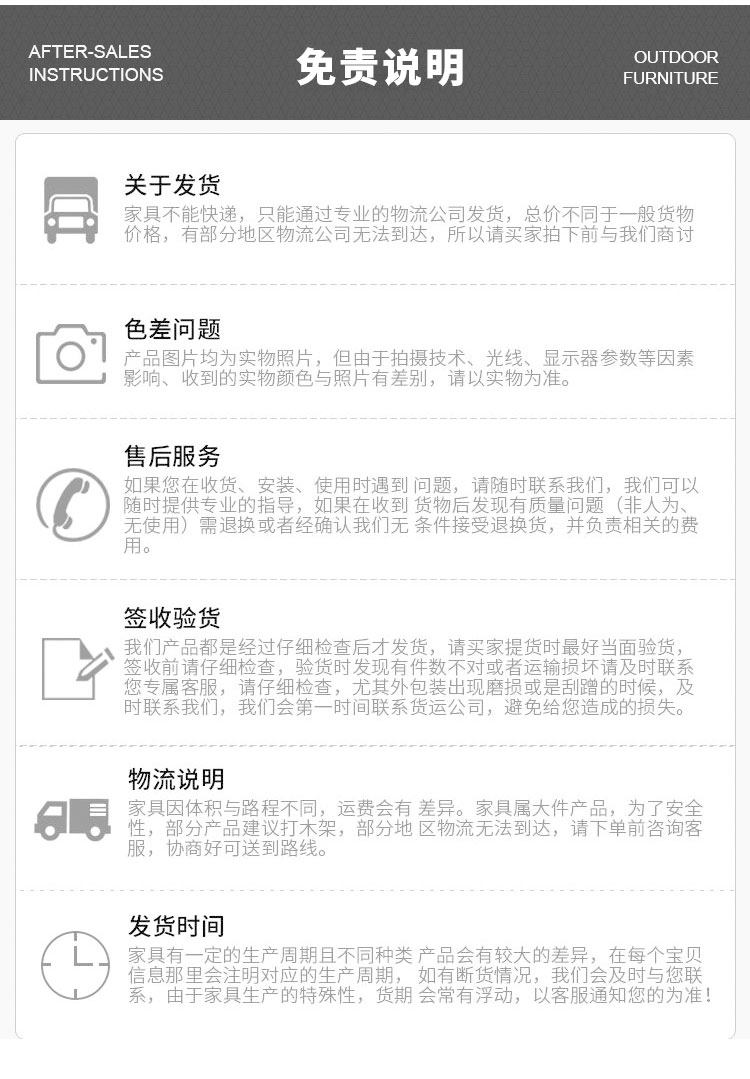 AFTER-SALES
INSTRUCTIONS

免责说明

OUTDOOR
FURNITURE

关于发货

家具不能快递，只能通过专业的物流公司发货，总价不同于一般货物价格，有部分地区物流公司无法到达，所以请买家拍下前与我们商讨

色差问题

产品图片均为实物照片，但由于拍摄技术、光线、显示器参数等因素影响、收到的实物颜色与照片有差别，请以实物为准。

售后服务

如果您在收货、安装、使用时遇到 问题，请随时联系我们，我们可以随时提供专业的指导，如果在收到 货物后发现有质量问题（非人为、无使用）需退换或者经确认我们无 条件接受退换货，并负责相关的费用。

签收验货

我们产品都是经过仔细检查后才发货，请买家提货时最好当面验货，签收前请仔细检查，验货时发现有件数不对或者运输损坏请及时联系您专属客服，请仔细检查，尤其外包装出现磨损或是刮蹭的时候，及时联系我们，我们会第一时间联系货运公司，避免给您造成的损失。

物流说明

家具因体积与路程不同，运费会有 差异。家具属大件产品，为了安全性，部分产品建议打木架，部分地 区物流无法到达，请下单前咨询客服，协商好可送到路线。

发货时间

家具有一定的生产周期且不同种类 产品会有较大的差异，在每个宝贝信息那里会注明对应的生产周期， 如有断货情况，我们会及时与您联系，由于家具生产的特殊性，货期 会常有浮动，以客服通知您的为准！