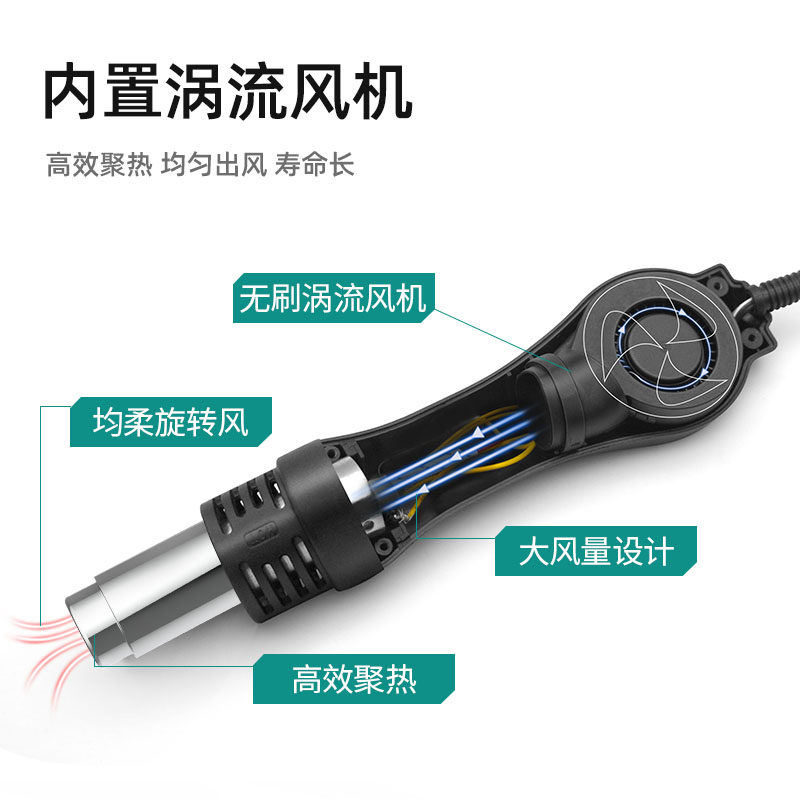 内置涡流风机

高效聚热 均匀出风 寿命长

无刷涡流风机

均柔旋转风

大风量设计

高效聚热